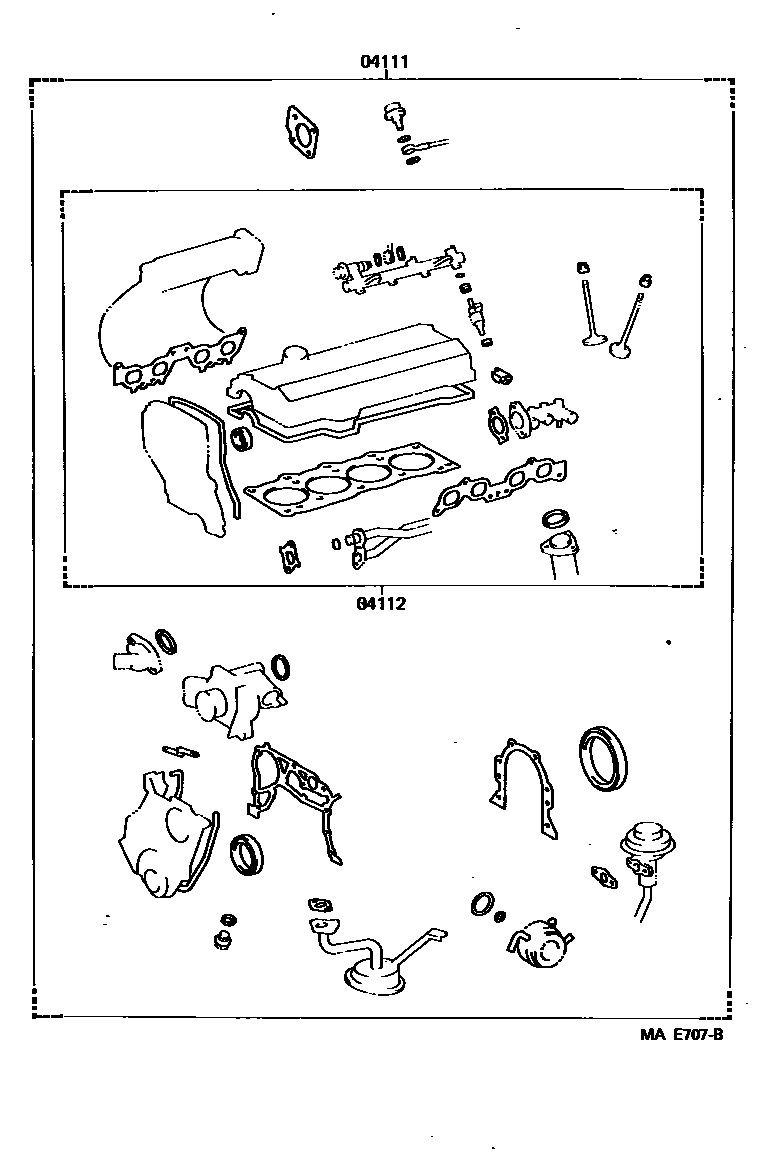 04111

04112

MA E707-B