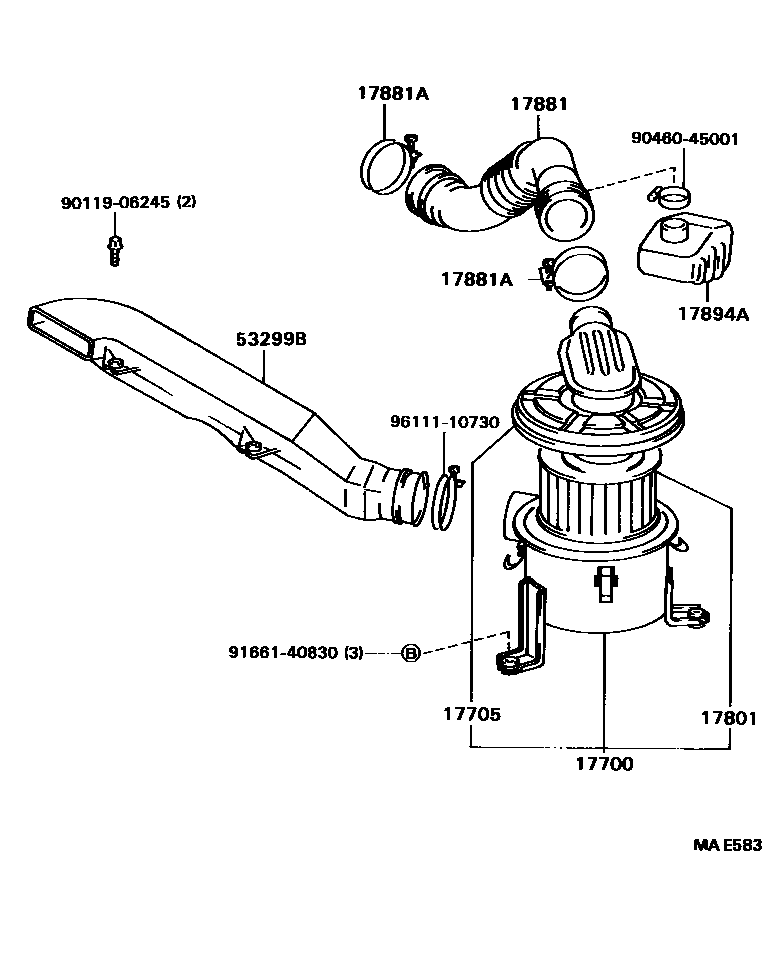 17881A
17881
90460-45001
90119-06245 (2)
17881A
17894A
53299B
96111-10730
91661-40830 (3)
B
17705
17801
17700
MA E583