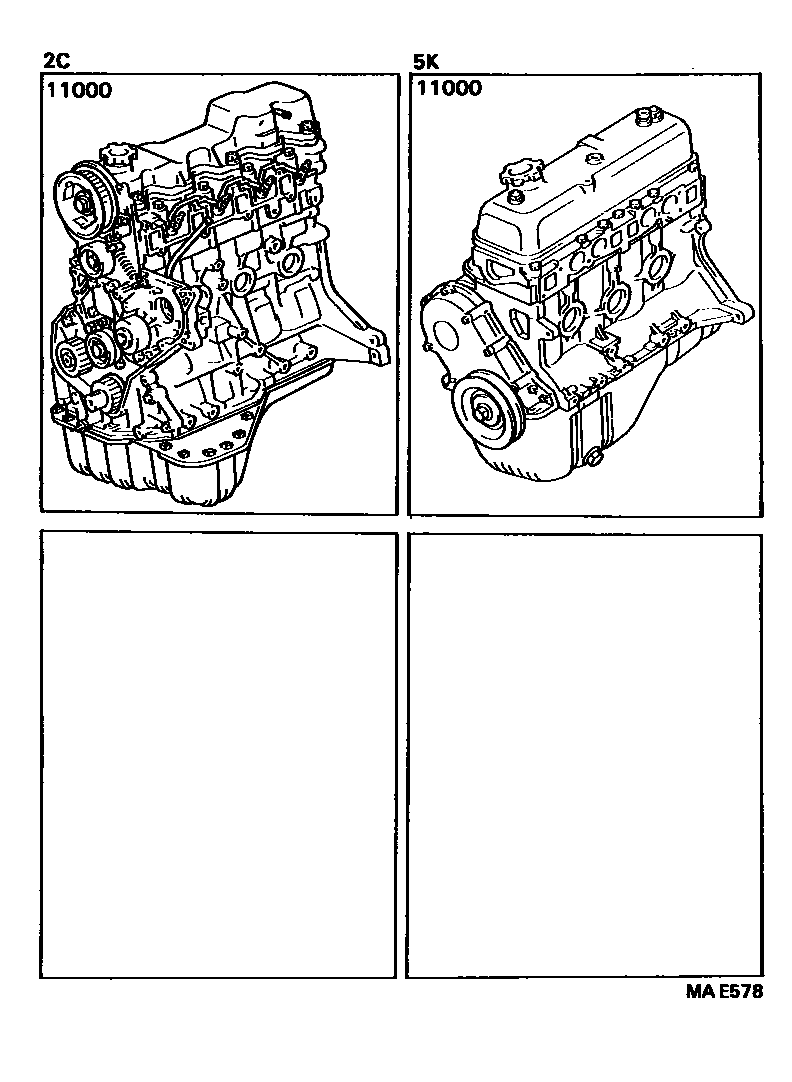 2C
11000

5K
11000

MA E578