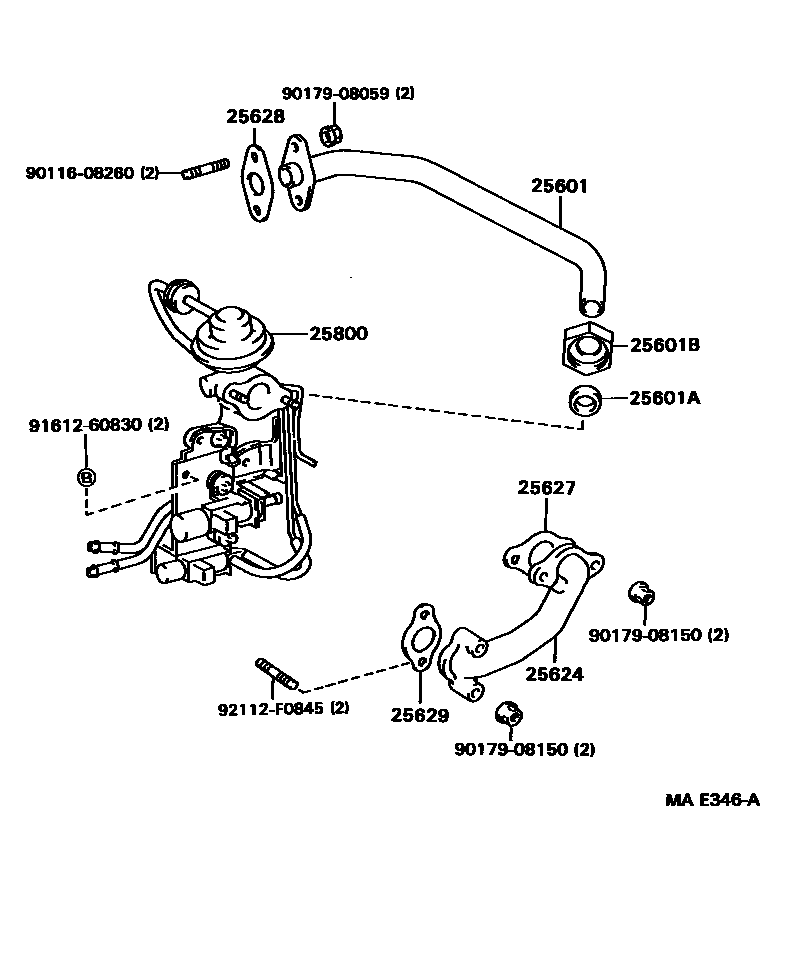 90179-08059 (2)
25628
90116-08260 (2)
25601
25800
25601B
25601A
91612-60830 (2)
B
25627
90179-08150 (2)
25624
92112-F0845 (2)
25629
90179-08150 (2)
MA E346-A