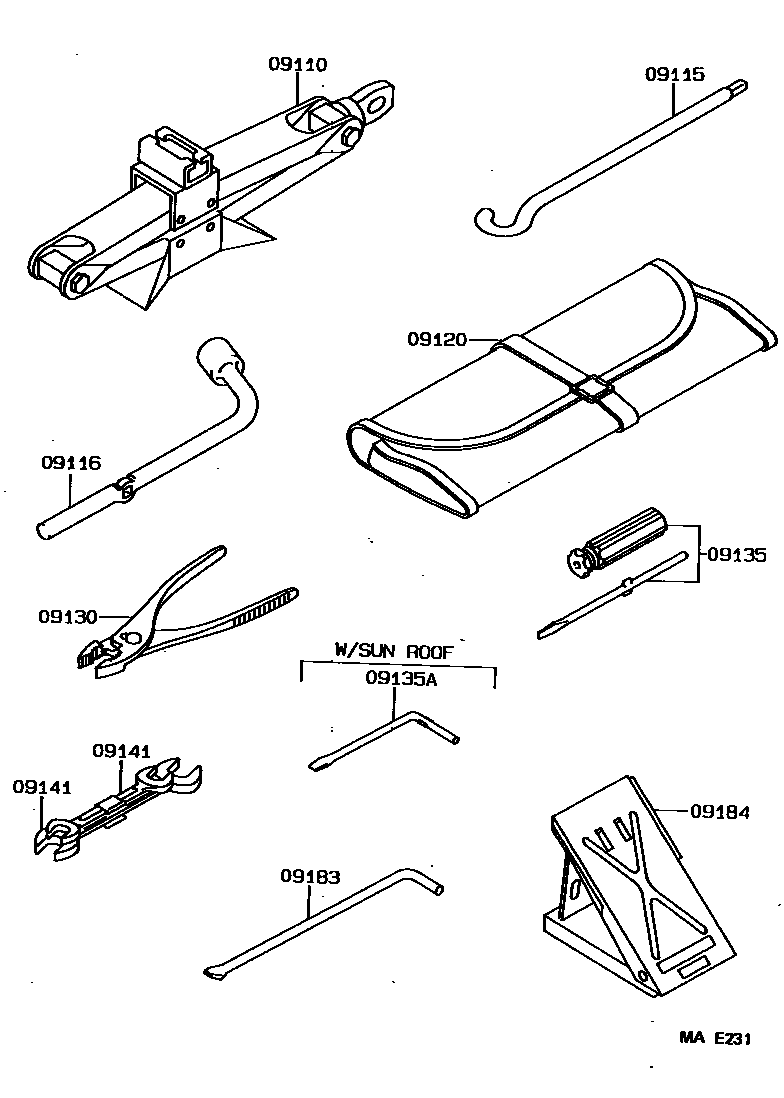 09110

09115

09120

09116

09135

09130

W/SUN ROOF

09135A

09141

09141

09184

09183

MA E231