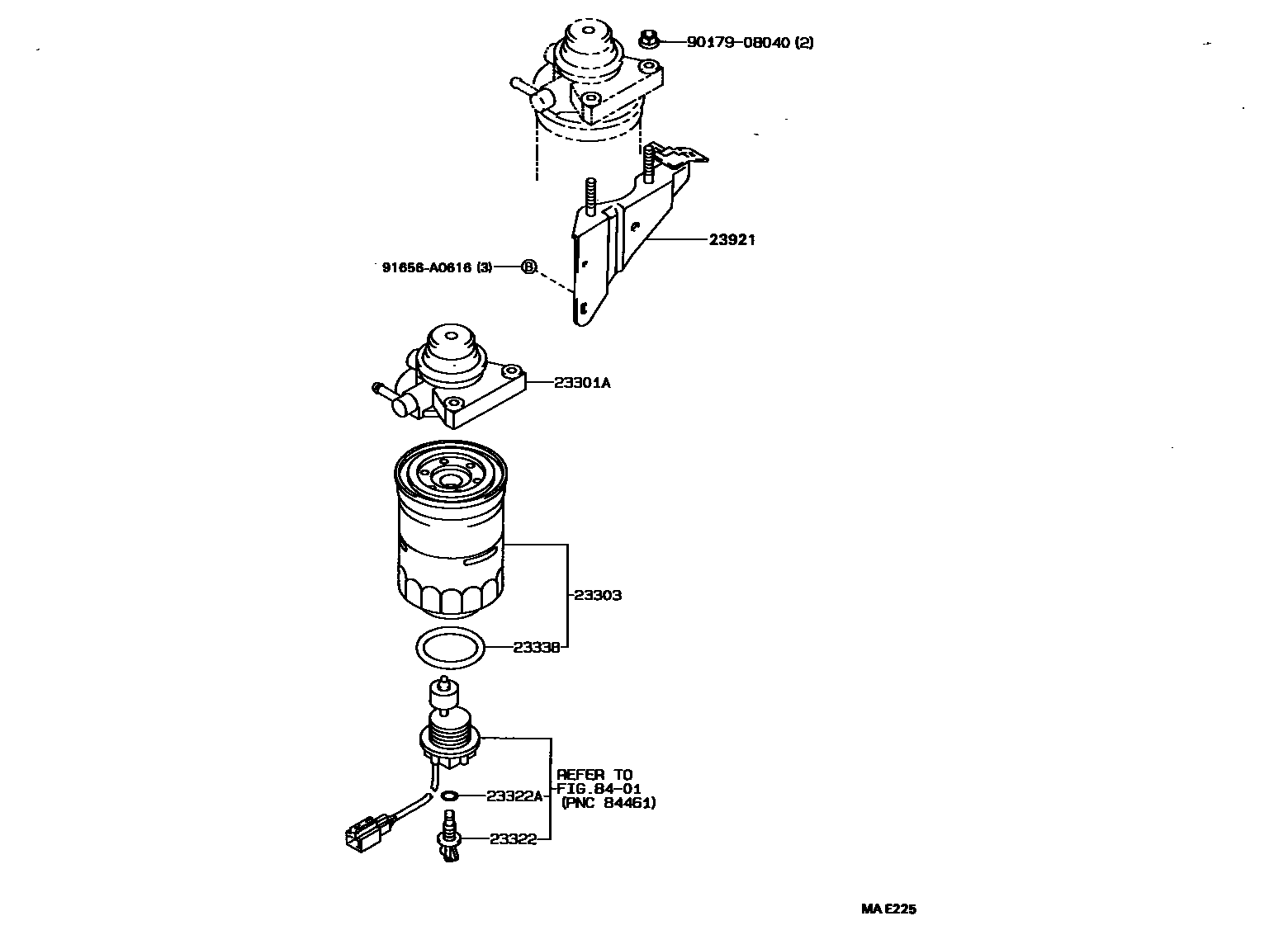 90179-08040 (2)

23921

91656-A0616 (3) B

23301A

23303

23338

REFER TO
FIG.84-01
(PNC 84461)

23322A

23322

MA E225