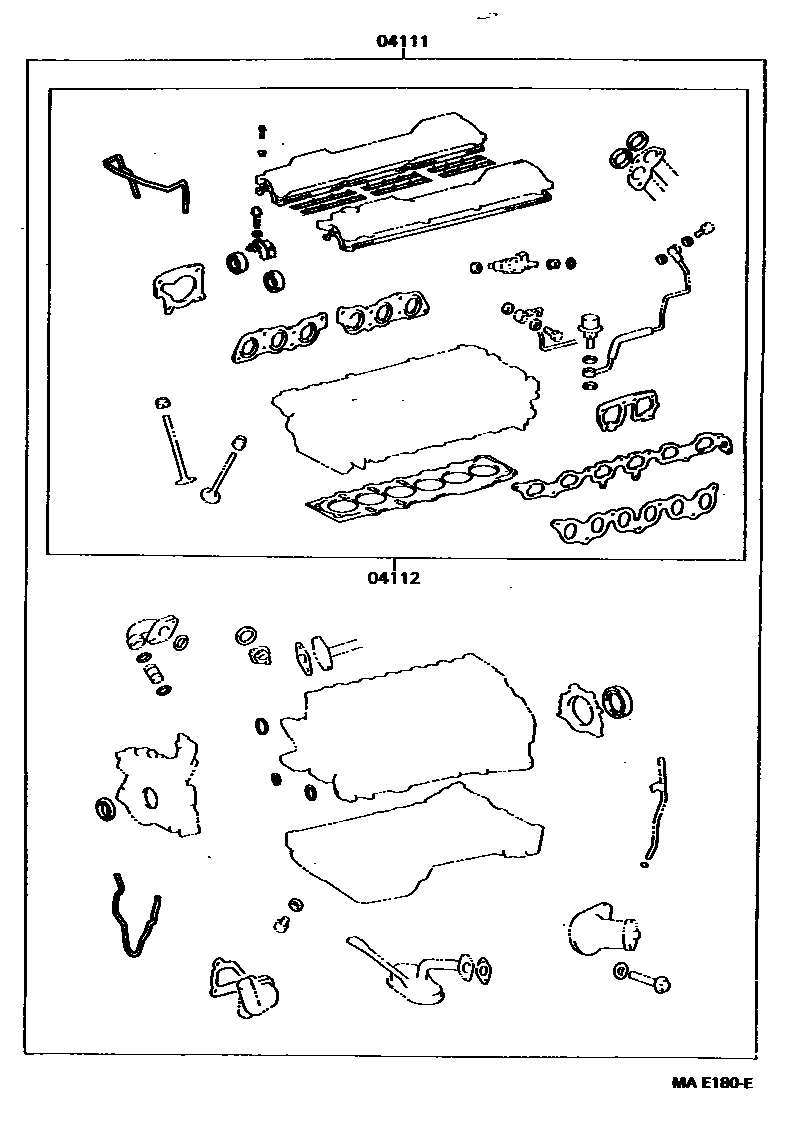 04111

04112

MA E180-E