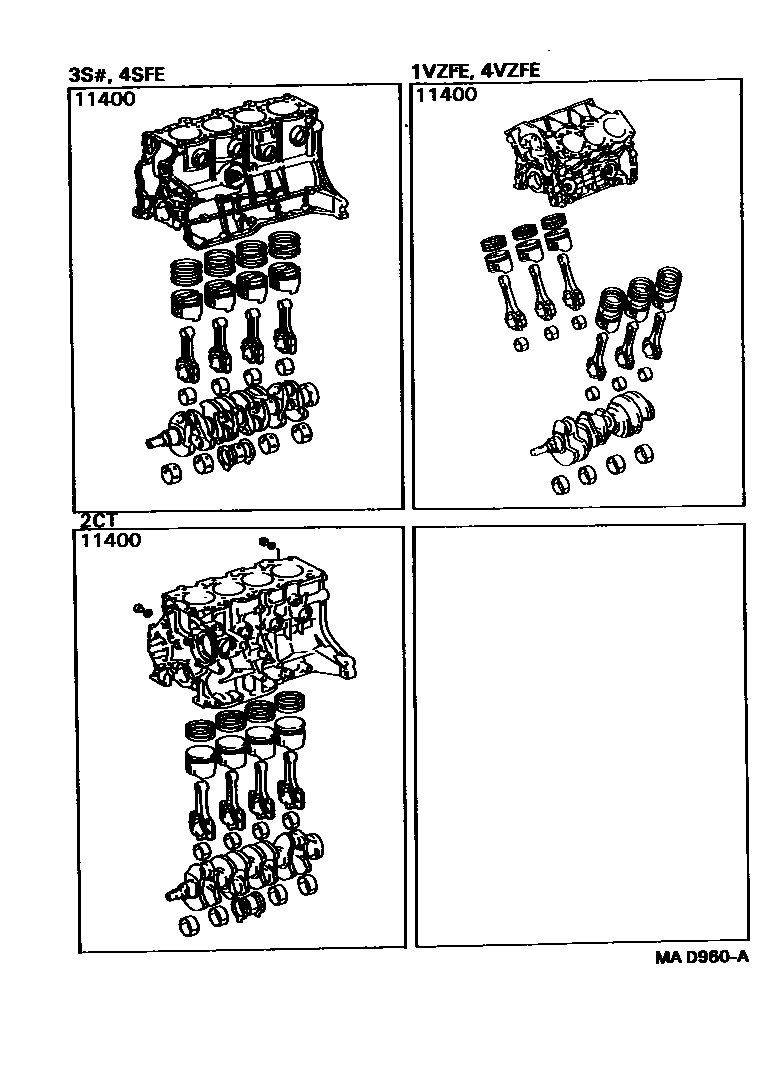 3S#, 4SFE

11400

1VZFE, 4VZFE

11400

2CT

11400

MA D960-A