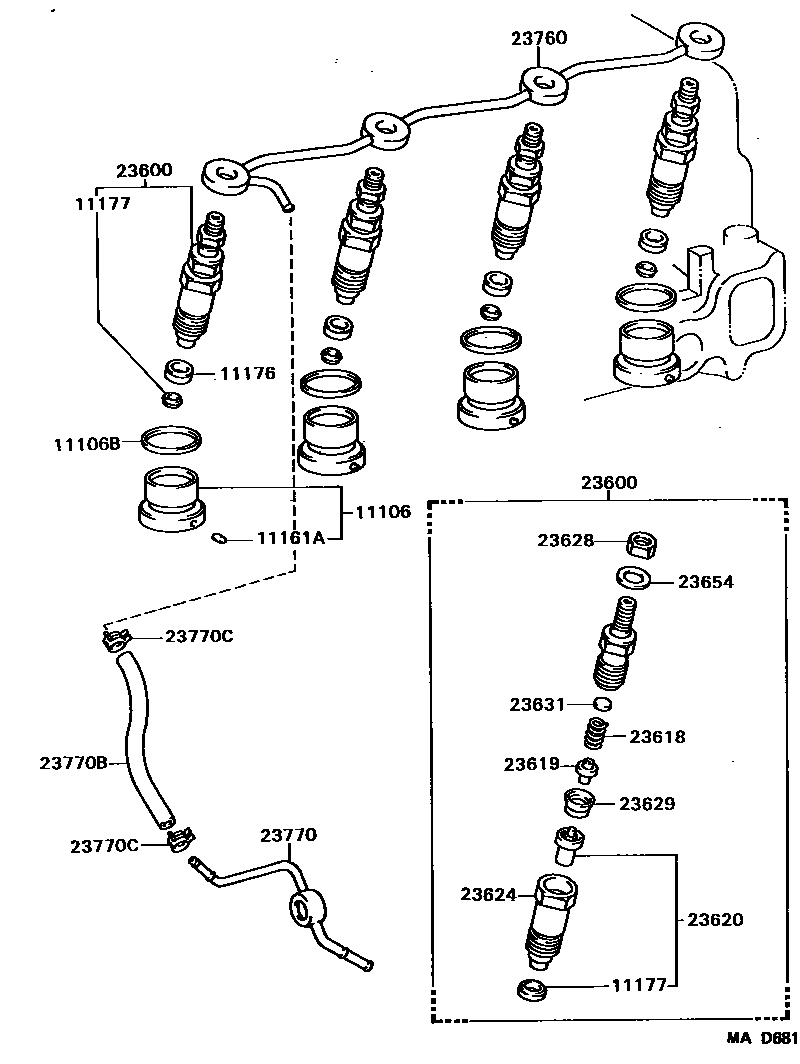 23760
23600
11177
11176
11106B
11106
11161A
23770C
23770B
23770C
23770
23600
23628
23654
23631
23618
23619
23629
23624
23620
11177
MA D681