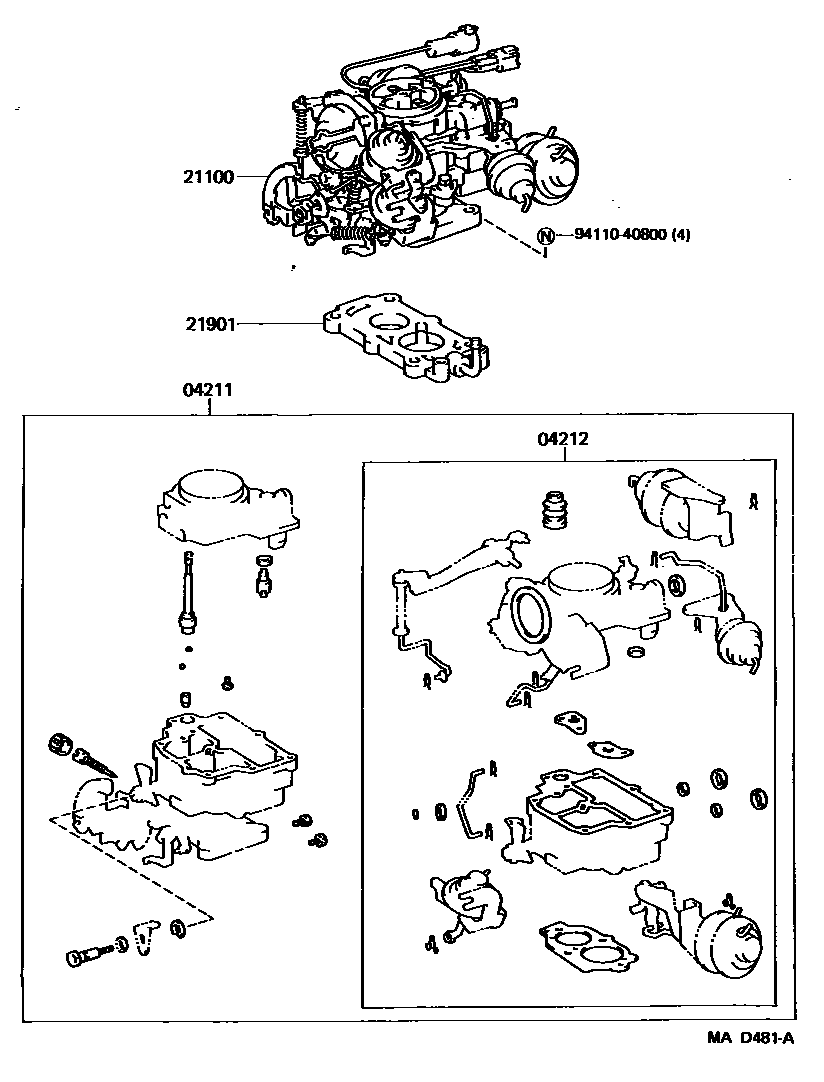 21100

N 94110-40800 (4)

21901

04211

04212

MA D481-A