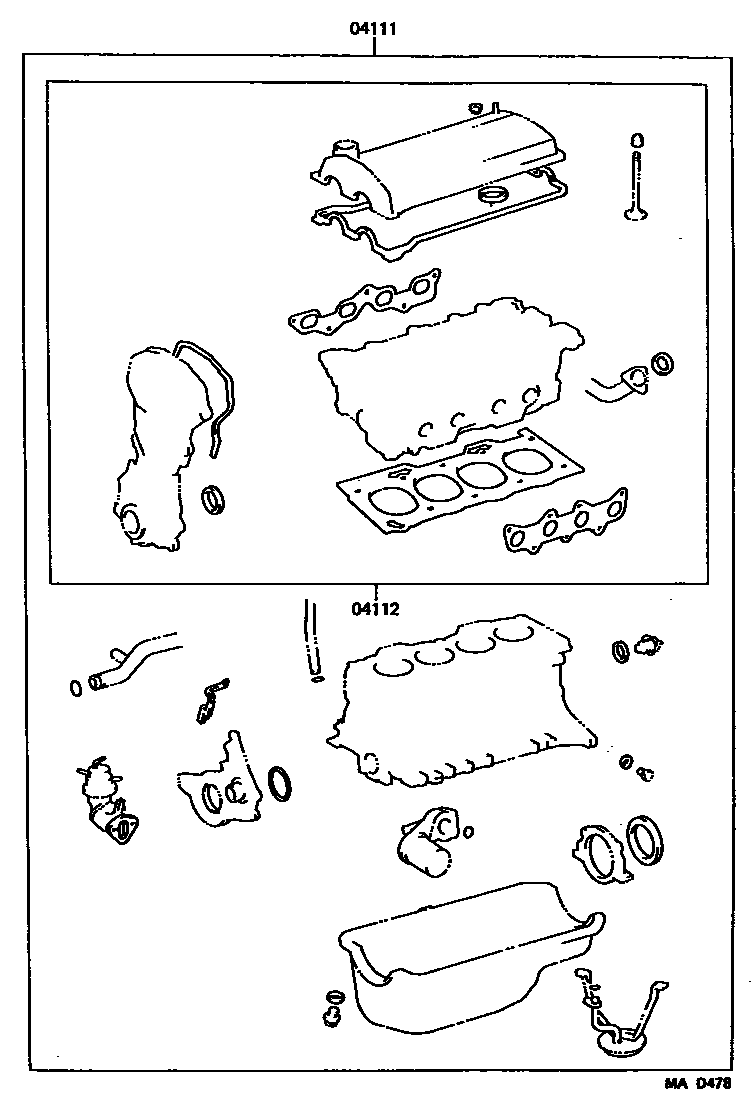 04111

04112

MA D478