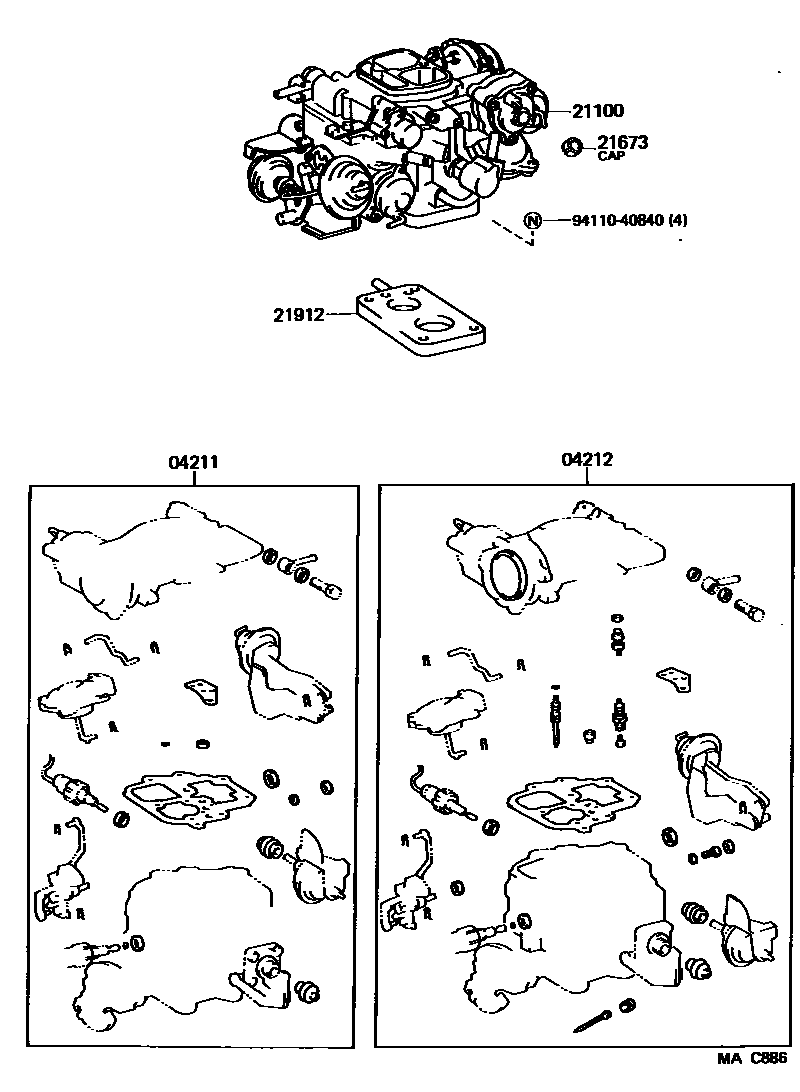 21100
21673
CAP
N
94110-40840 (4)
21912
04211
04212
MA C886