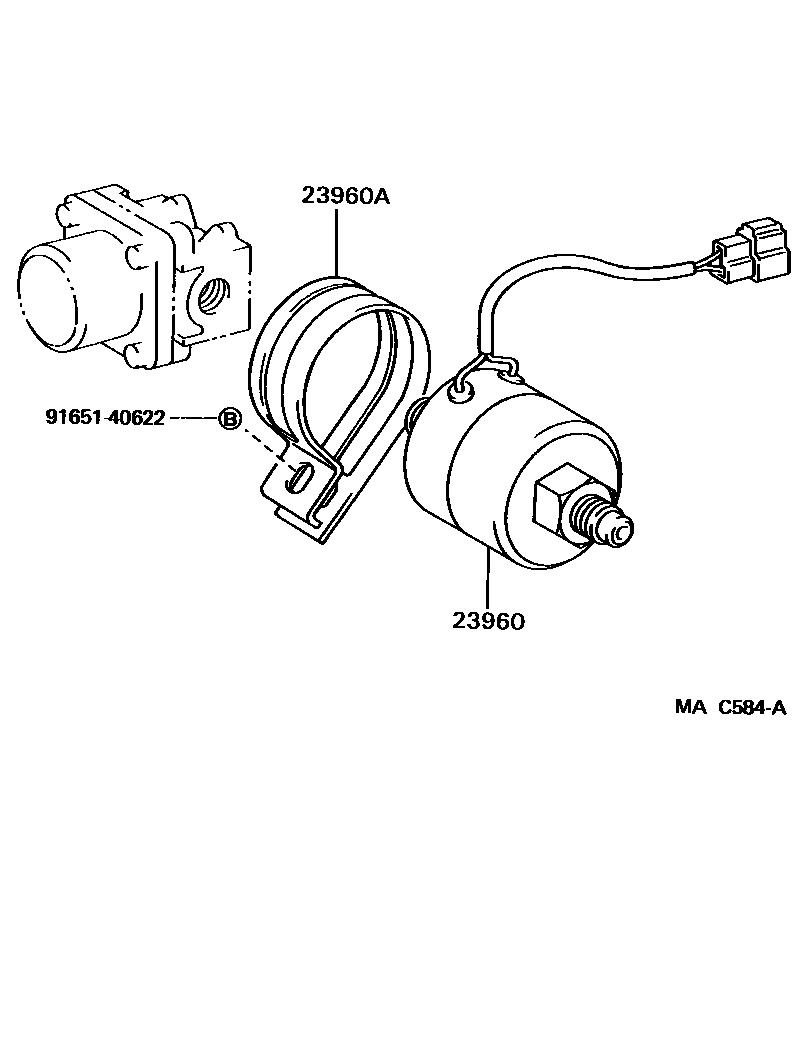 23960A

91651-40622

B

23960

MA C584-A