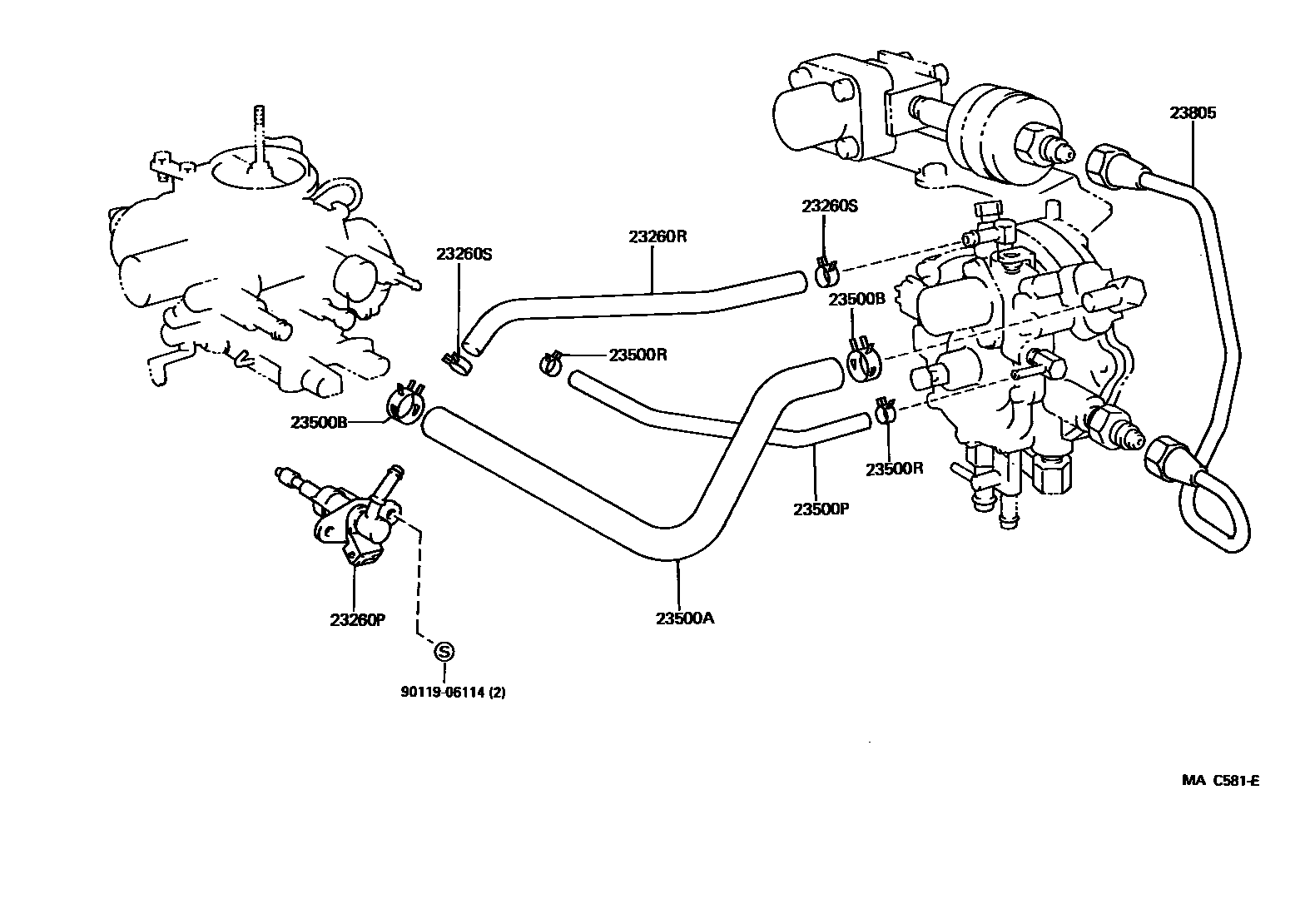 23805
23260S
23260R
23260S
23500B
23500R
23500B
23500R
23500P
23260P
23500A
S
90119-06114 (2)
MA C581-E