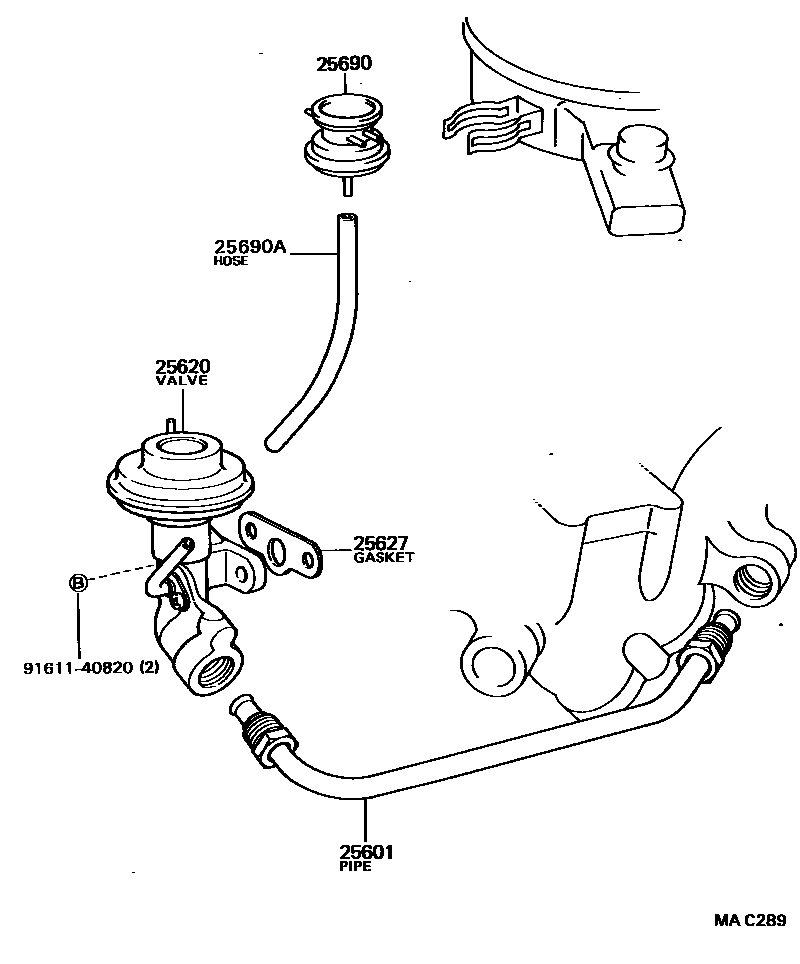 25690

25690A
HOSE

25620
VALVE

25627
GASKET

B

91611-40820 (2)

25601
PIPE

MA C289