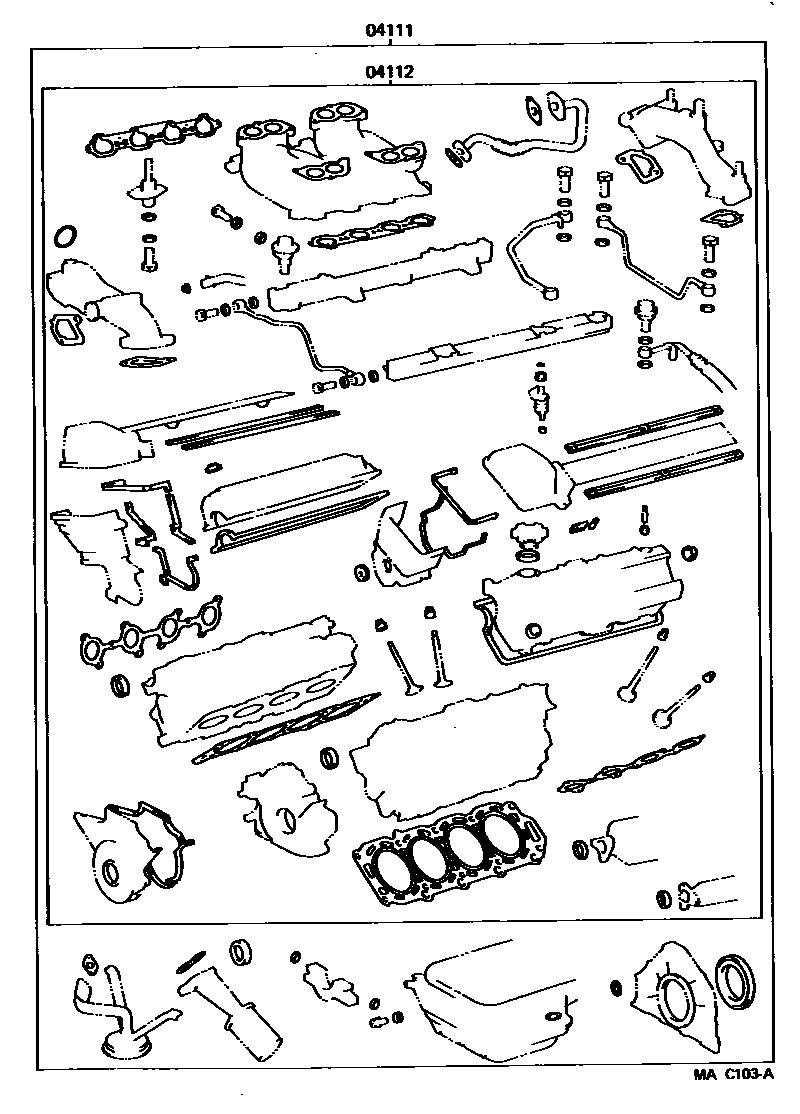 04111

04112

MA C103-A