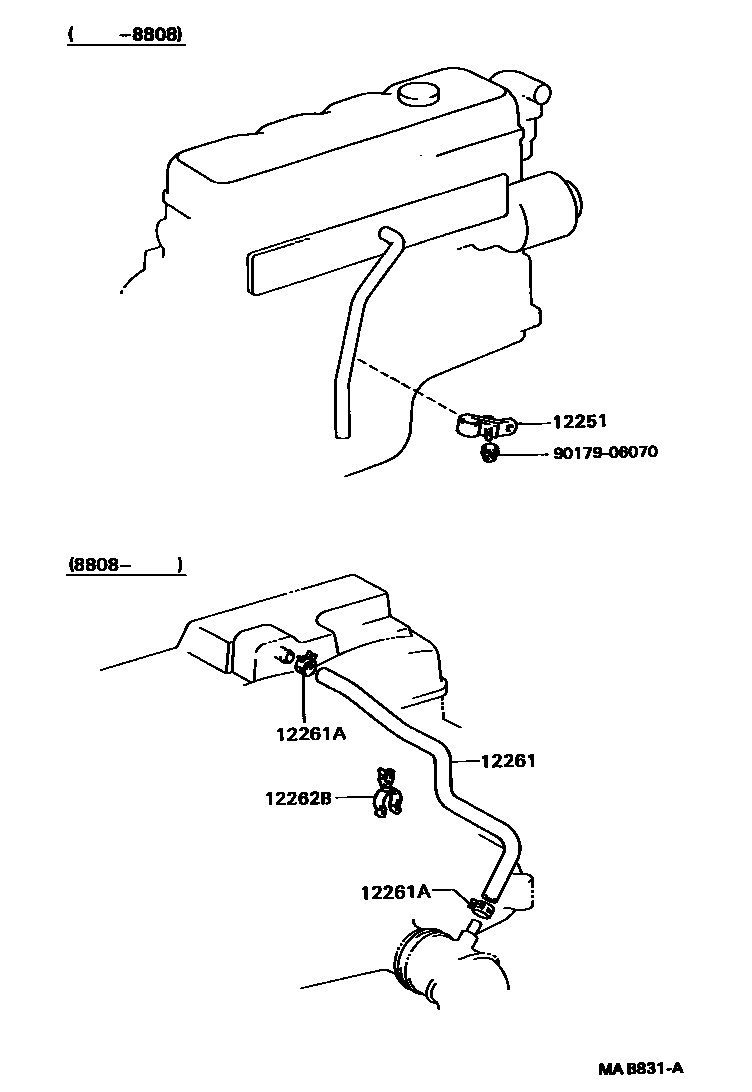 (      -8808)

12251
90179-06070

(8808-      )

12261A
12261
12262B
12261A

MA B831-A