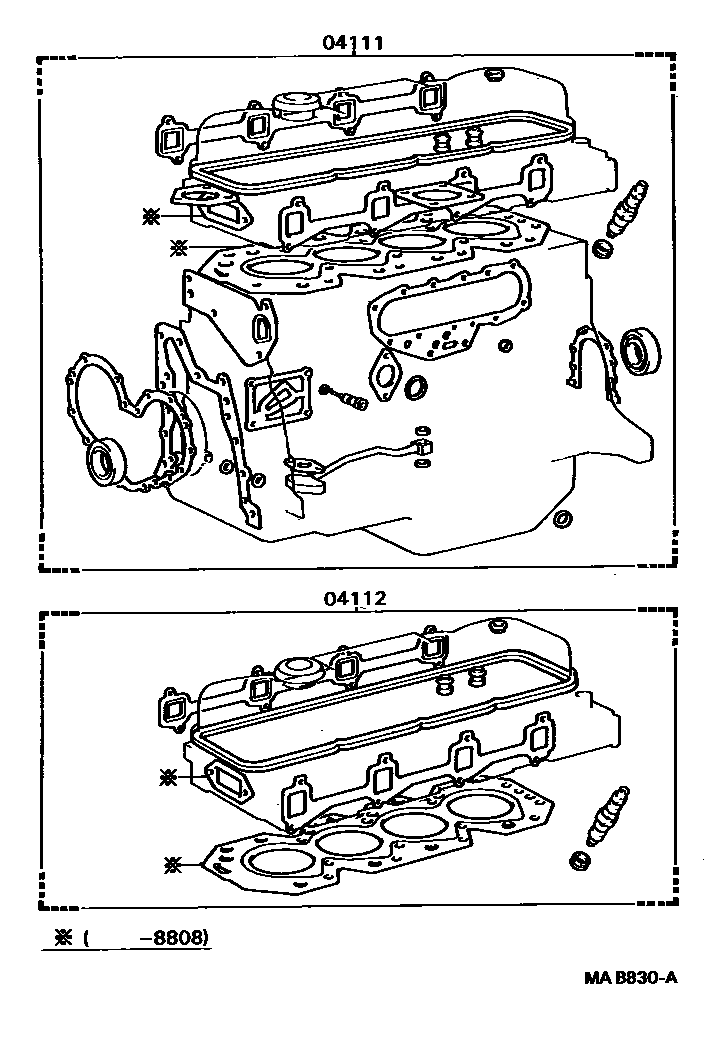 04111

※

※

04112

※

※

※ (  -8808)

MA B830-A