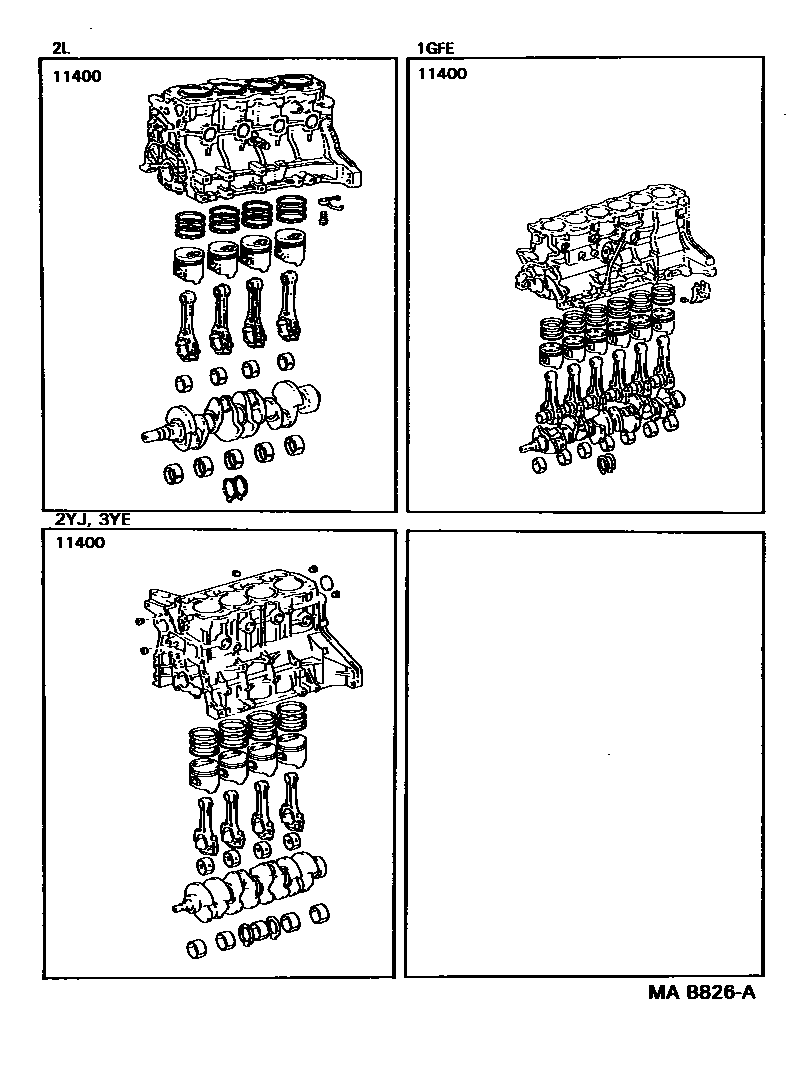 2L

11400

1GFE

11400

2YJ, 3YE

11400

MA B826-A