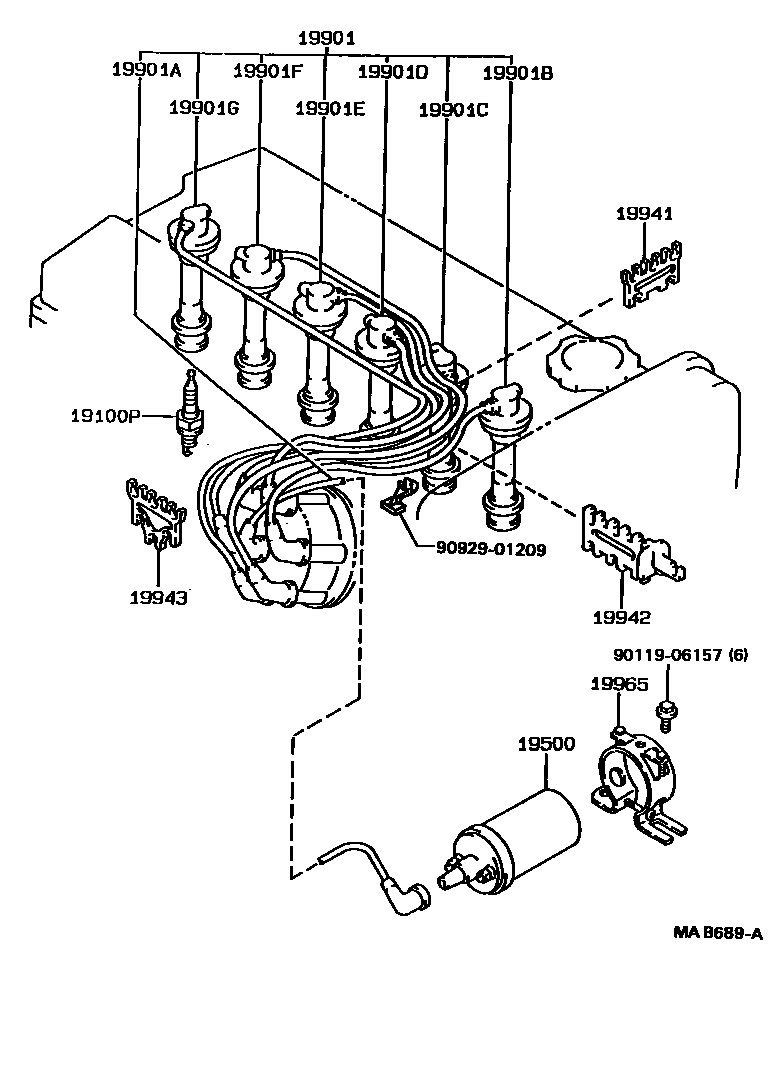 19901
19901A
19901F
19901D
19901B
19901G
19901E
19901C
19941
19100P
19943
90929-01209
19942
90119-06157 (6)
19965
19500
MA B689-A