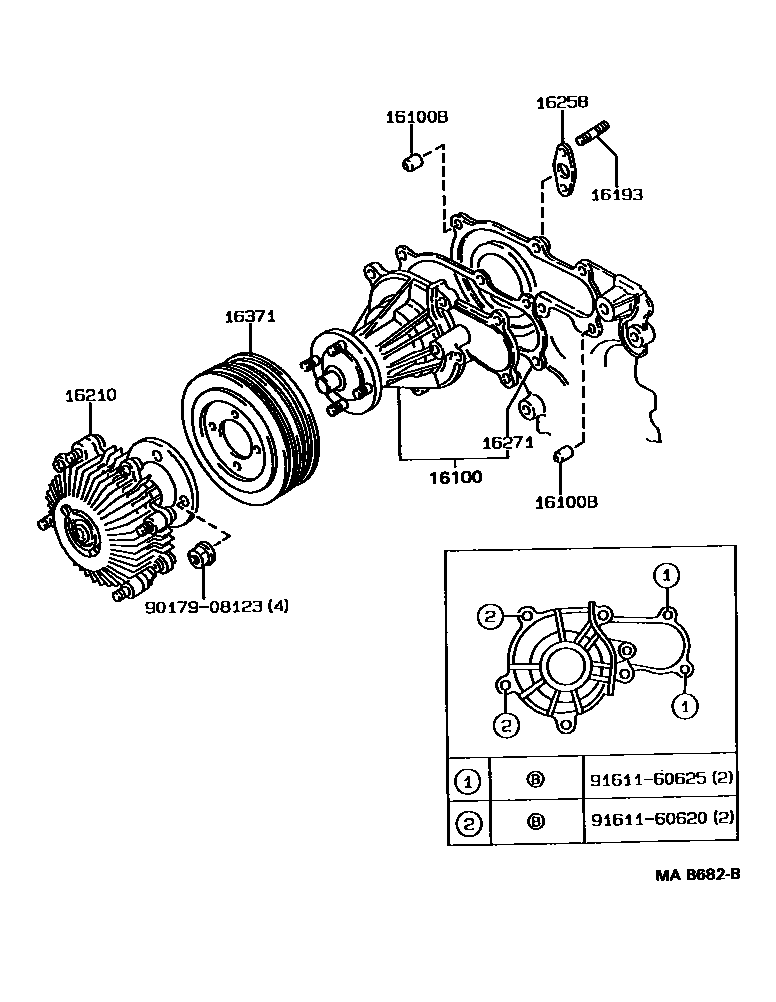 16100B

16258

16193

16371

16210

16271

16100

16100B

90179-08123 (4)

1

2

1

2

| 1 | B | 91611-60625 (2) |
|---|---|---|
| 2 | B | 91611-60620 (2) |

MA B682-B