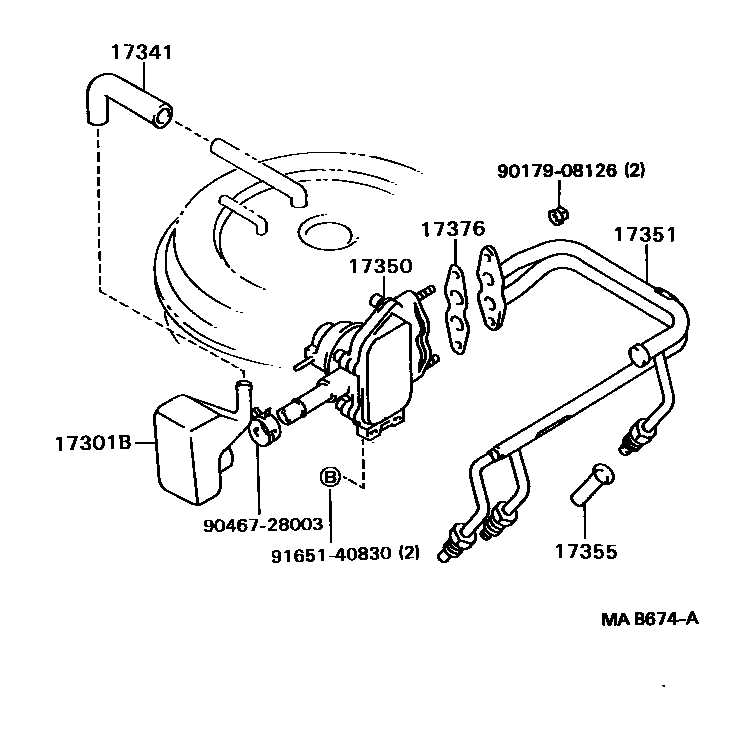 17341

90179-08126 (2)

17376

17351

17350

17301B

B

90467-28003

91651-40830 (2)

17355

MA B674-A