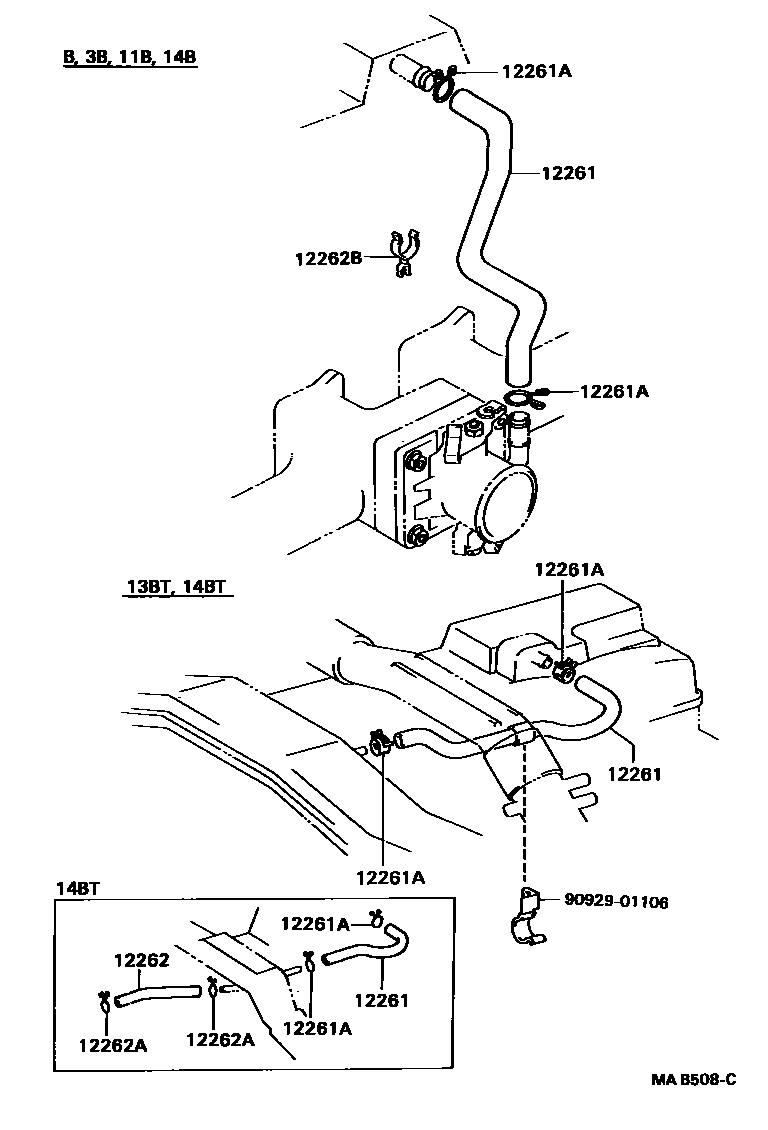 B, 3B, 11B, 14B

12261A

12261

12262B

12261A

13BT, 14BT

12261A

12261

12261A

90929-01106

14BT

12261A

12262

12261

12262A

12262A

12261A

MA B508-C