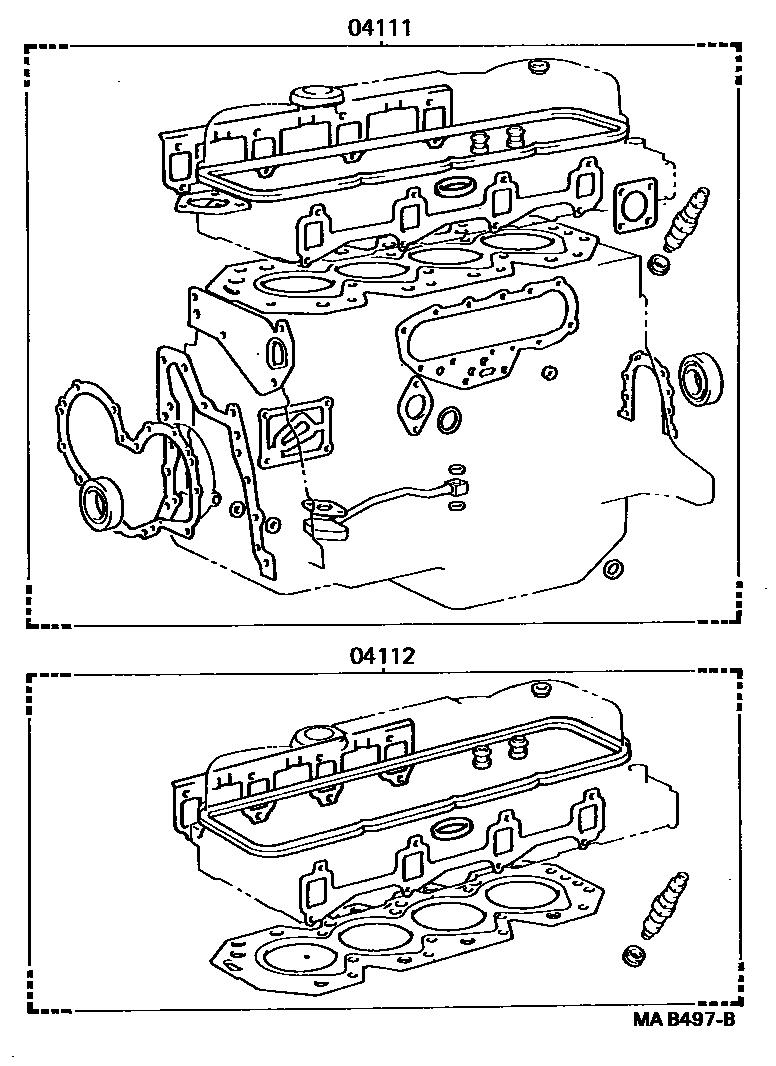 04111

04112

MA B497-B