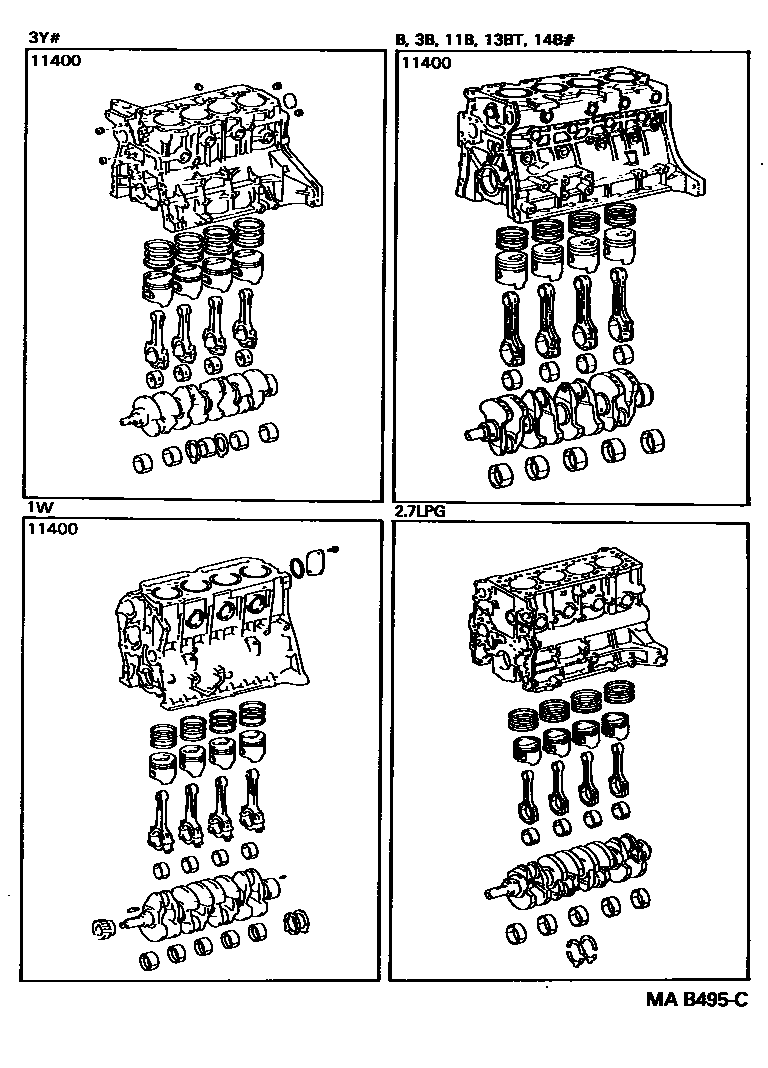 3Y#

11400

B, 3B, 11B, 13BT, 14B#

11400

1W

11400

2.7LPG

MA B495-C