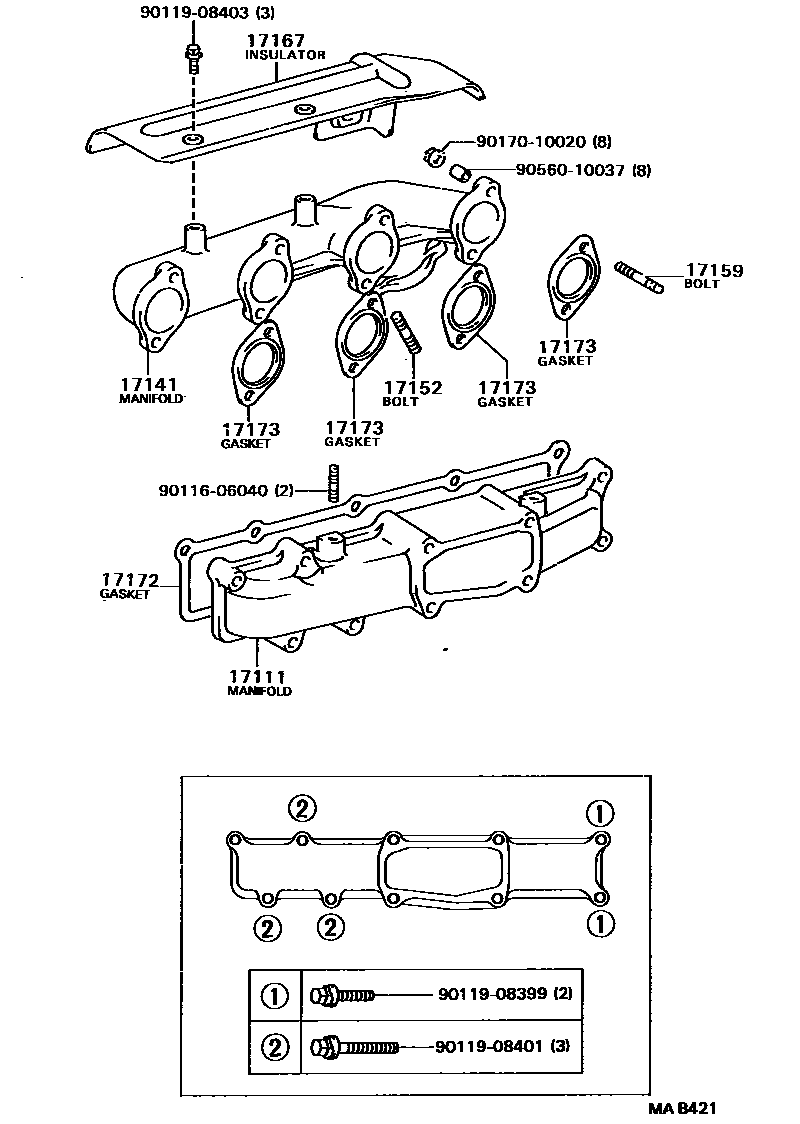 90119-08403 (3)
17167
INSULATOR
90170-10020 (8)
90560-10037 (8)
17159
BOLT
17173
GASKET
17141
MANIFOLD
17152
BOLT
17173
GASKET
17173
GASKET
17173
GASKET
90116-06040 (2)
17172
GASKET
17111
MANIFOLD

②
①
②
②
①

| ① | 90119-08399 (2) |
|---|---|
| ② | 90119-08401 (3) |

MA B421