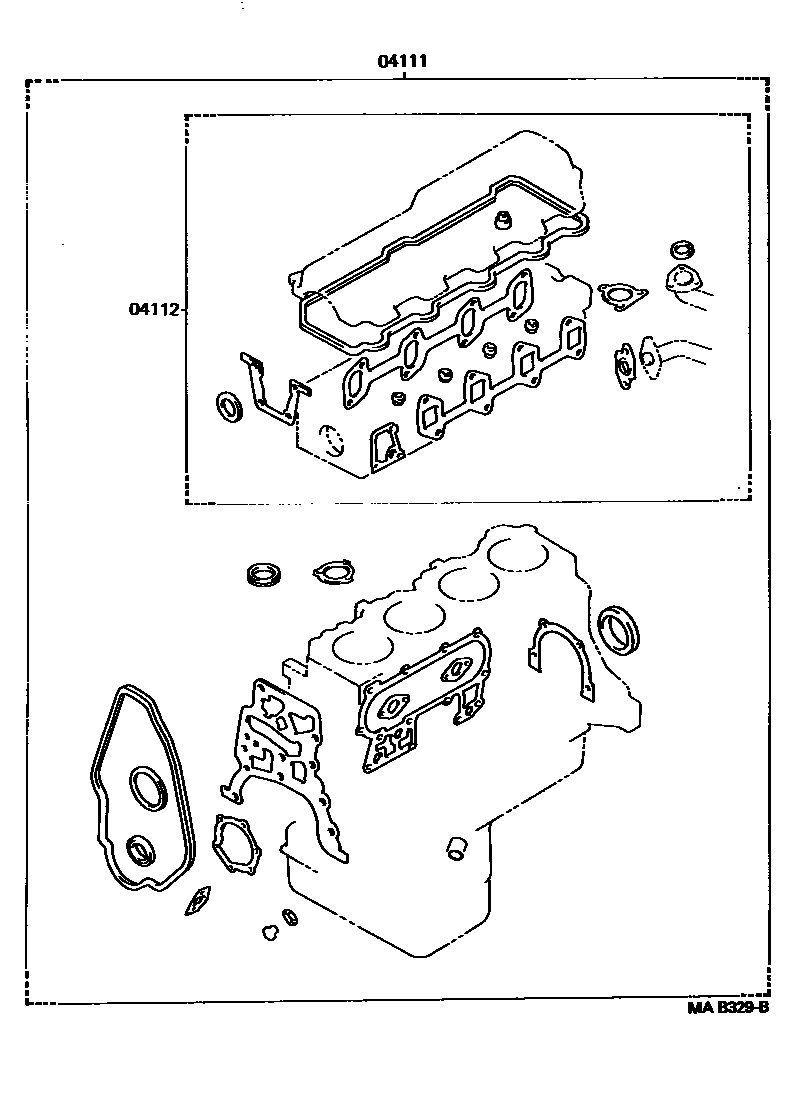 04111

04112

MA B329-B