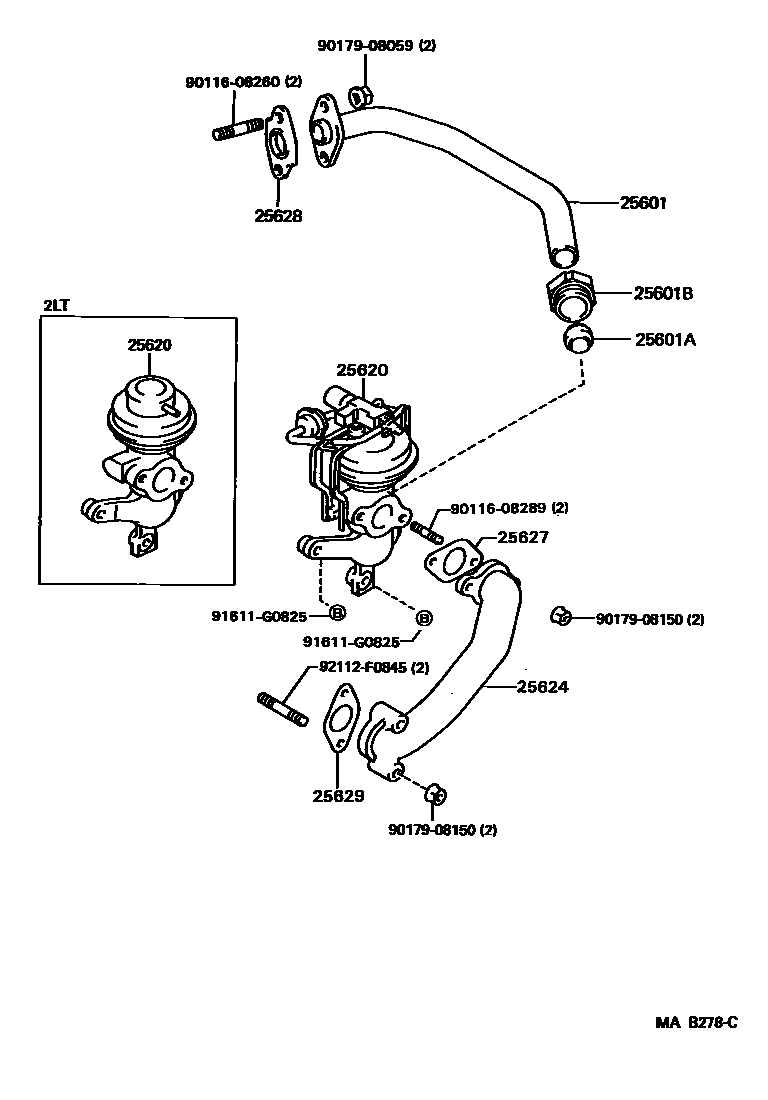 90179-08059 (2)

90116-08260 (2)

25628

25601

25601B

25601A

2LT

25620

25620

90116-08289 (2)

25627

91611-G0825 B

91611-G0825 B

90179-08150 (2)

92112-F0845 (2)

25624

25629

90179-08150 (2)

MA B278-C