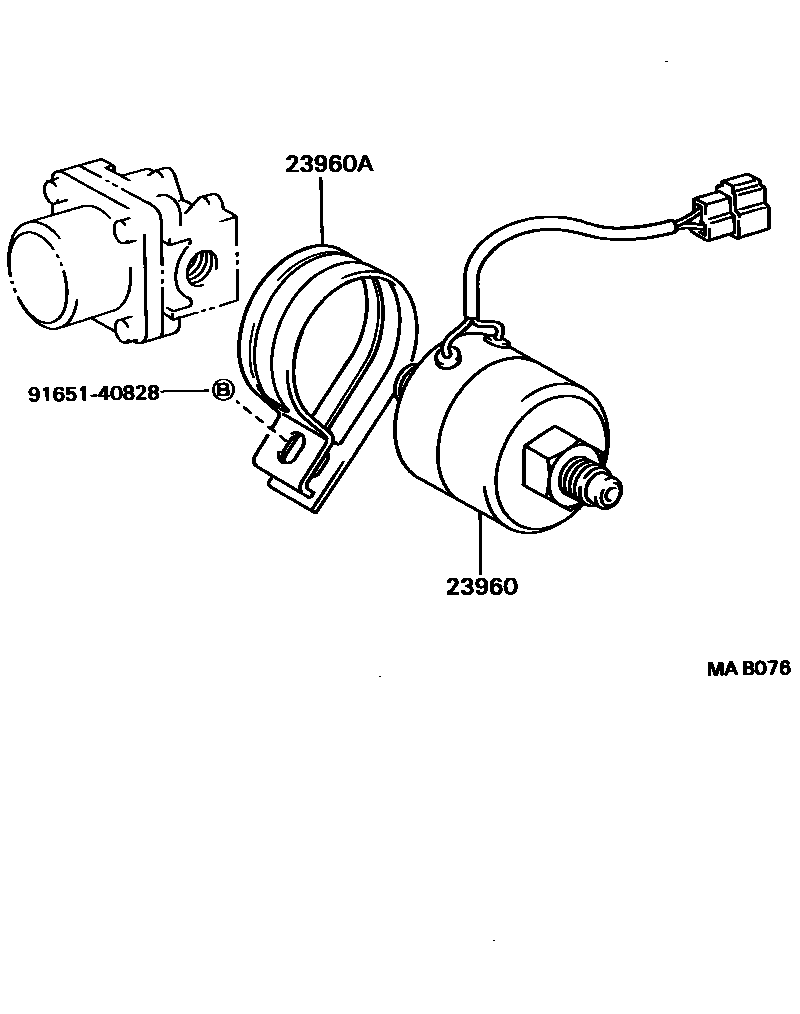 23960A

91651-40828 B

23960

MA B076