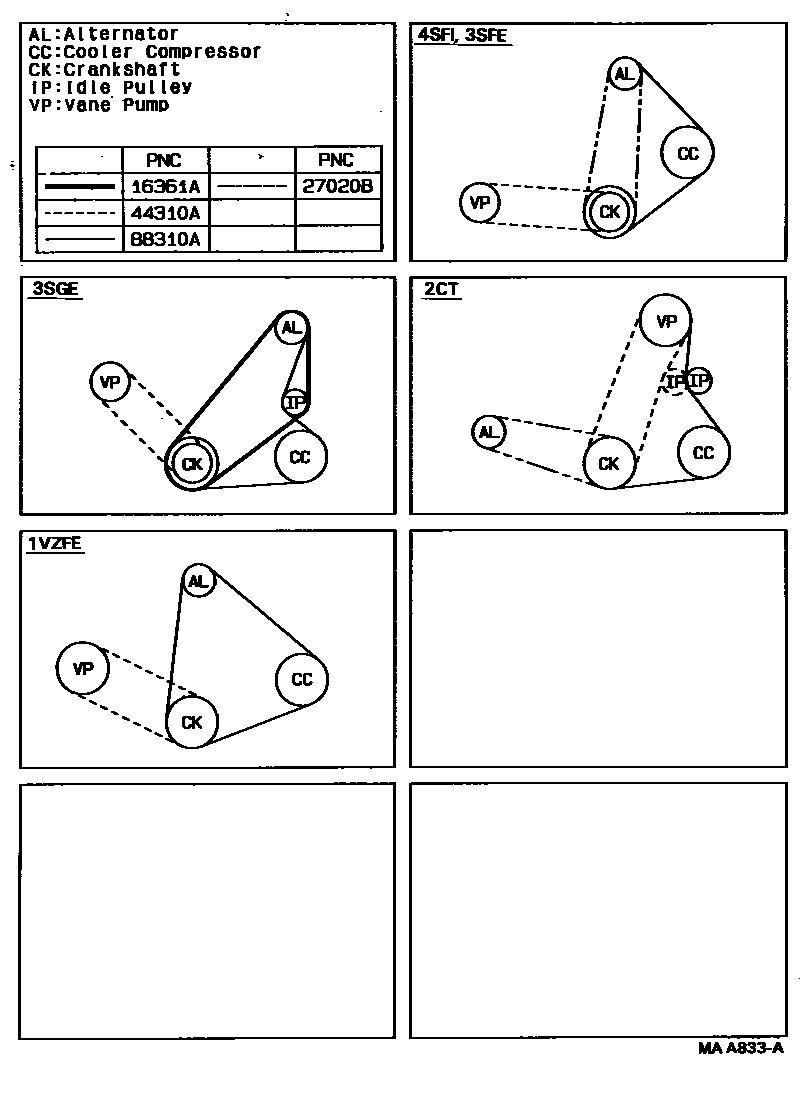 AL:Alternator
CC:Cooler Compressor
CK:Crankshaft
IP:Idle Pulley
VP:Vane Pump

| | PNC | | PNC |
|---|---|---|---|
| | 16361A | | 27020B |
| | 44310A | | |
| | 88310A | | |

4SFI, 3SFE

AL

CC

VP

CK

3SGE

AL

VP

IP

CK

CC

2CT

VP

IP

IP

AL

CK

CC

1VZFE

AL

VP

CC

CK

MA A833-A