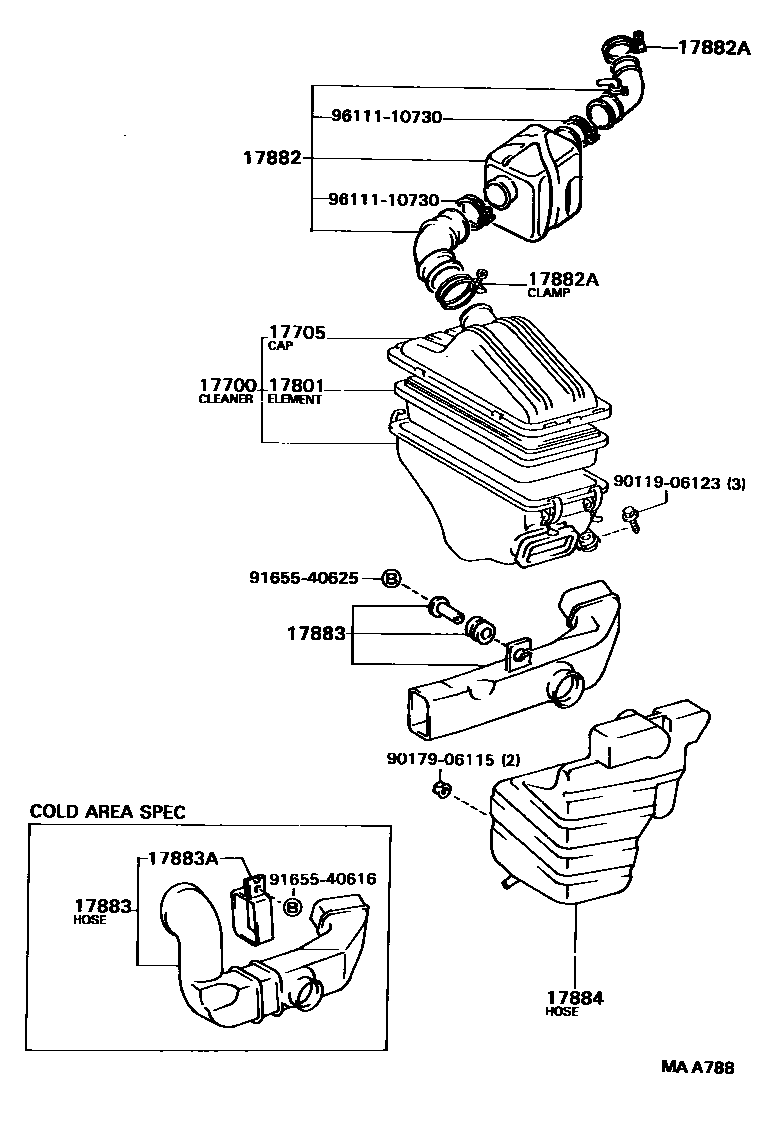 17882A

96111-10730

17882

96111-10730

17882A
CLAMP

17705
CAP

17700
CLEANER

17801
ELEMENT

90119-06123 (3)

91655-40625 B

17883

90179-06115 (2)

COLD AREA SPEC

17883A

91655-40616 B

17883
HOSE

17884
HOSE

MA A788