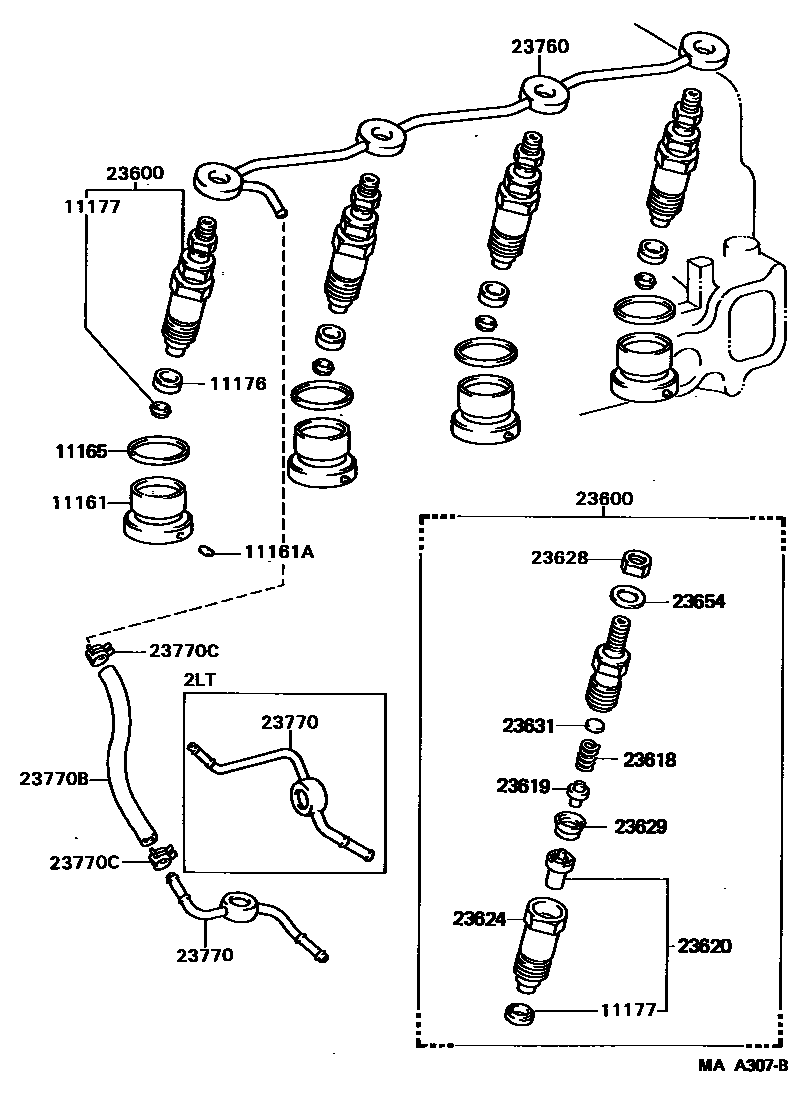 23760
23600
11177
11176
11165
11161
11161A
23770C
2LT
23770
23770B
23770C
23770
23600
23628
23654
23631
23618
23619
23629
23624
23620
11177
MA A307-B