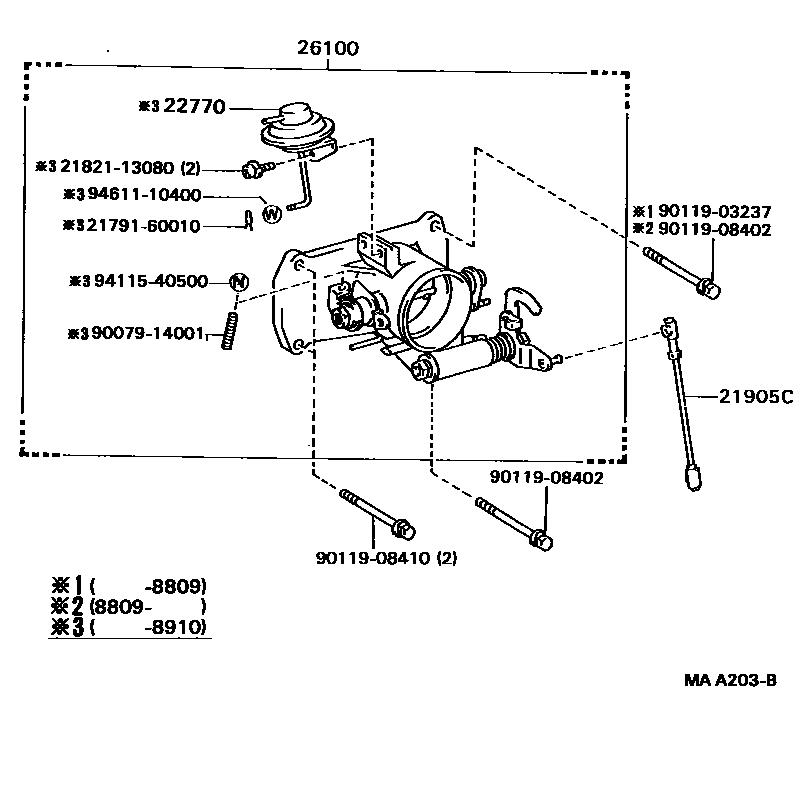 26100

※3 22770

※3 21821-13080 (2)

※3 94611-10400

W

※3 21791-60010

※3 94115-40500

N

※3 90079-14001

※1 90119-03237
※2 90119-08402

21905C

90119-08402

90119-08410 (2)

※1 (　　-8809)
※2 (8809-　　)
※3 (　　-8910)

MA A203-B