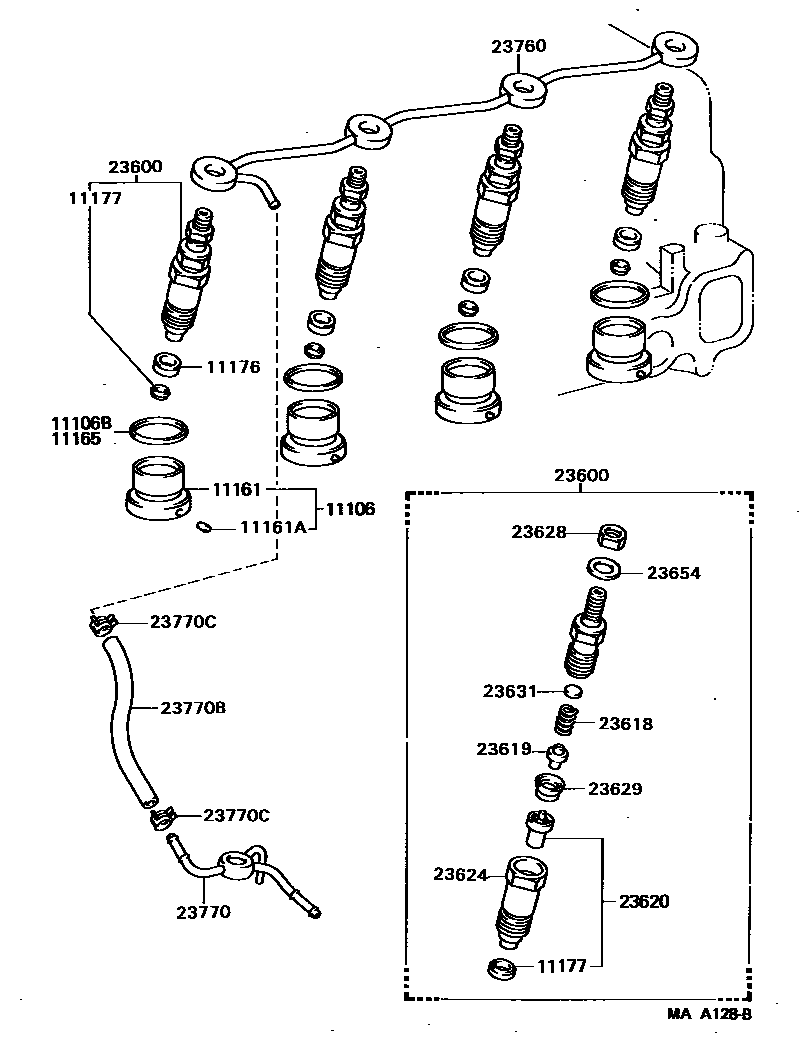 23760
23600
11177
11176
11106B
11165
11161
11106
11161A
23770C
23770B
23770C
23770
23600
23628
23654
23631
23618
23619
23629
23624
23620
11177
MA A128-B