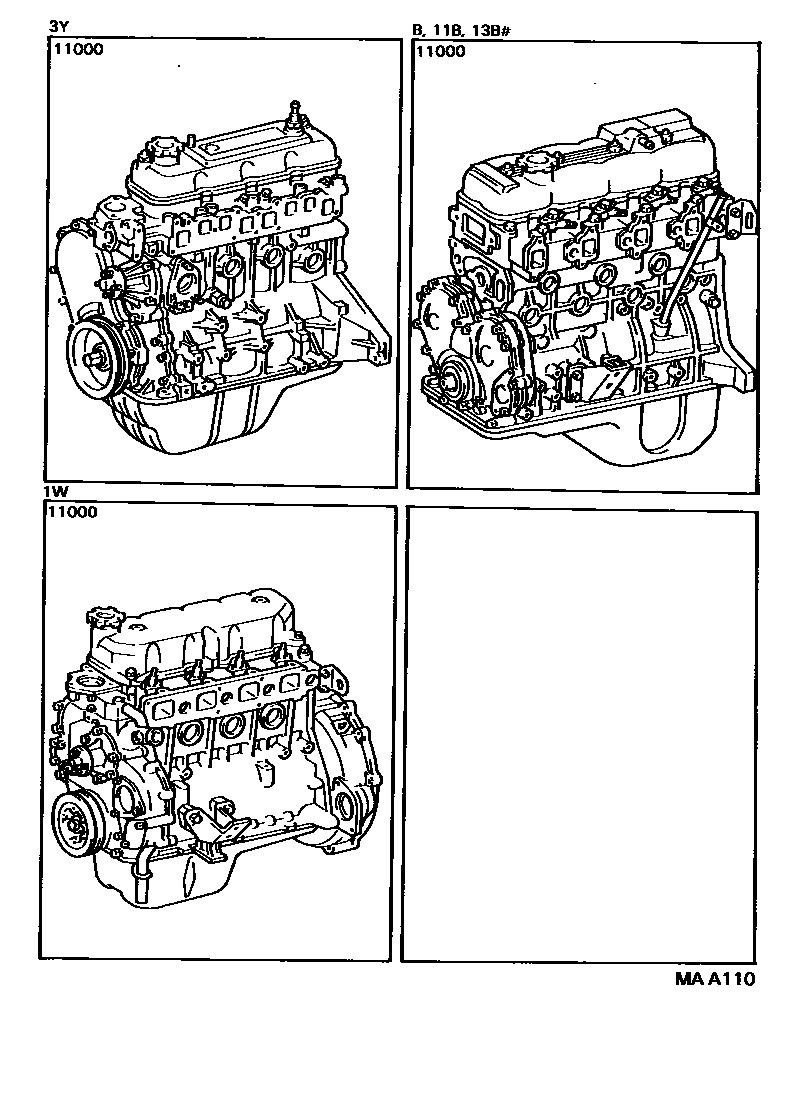 3Y
11000

B, 11B, 13B#
11000

1W
11000

MA A110