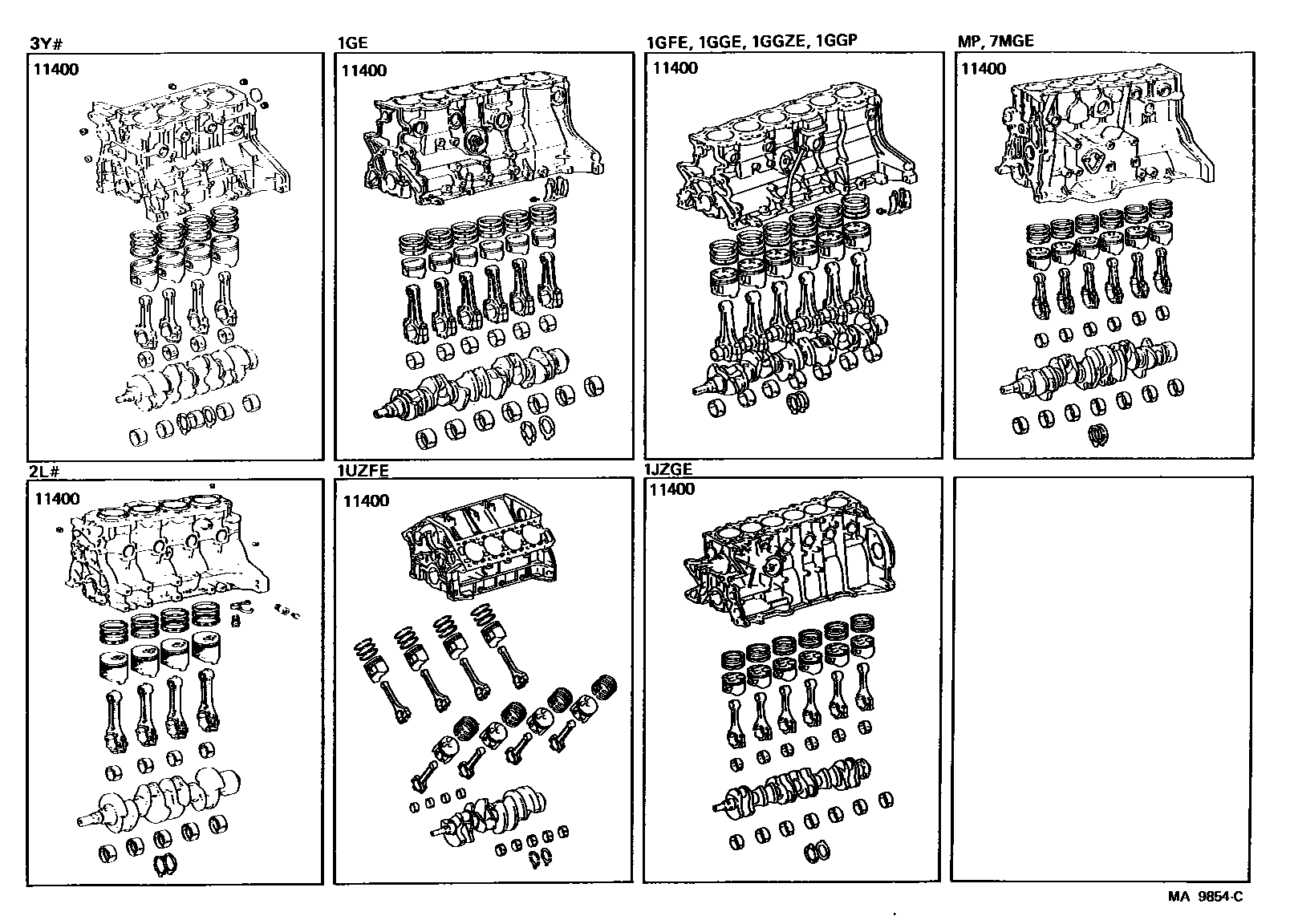 3Y#
11400

1GE
11400

1GFE, 1GGE, 1GGZE, 1GGP
11400

MP, 7MGE
11400

2L#
11400

1UZFE
11400

1JZGE
11400

MA 9854-C