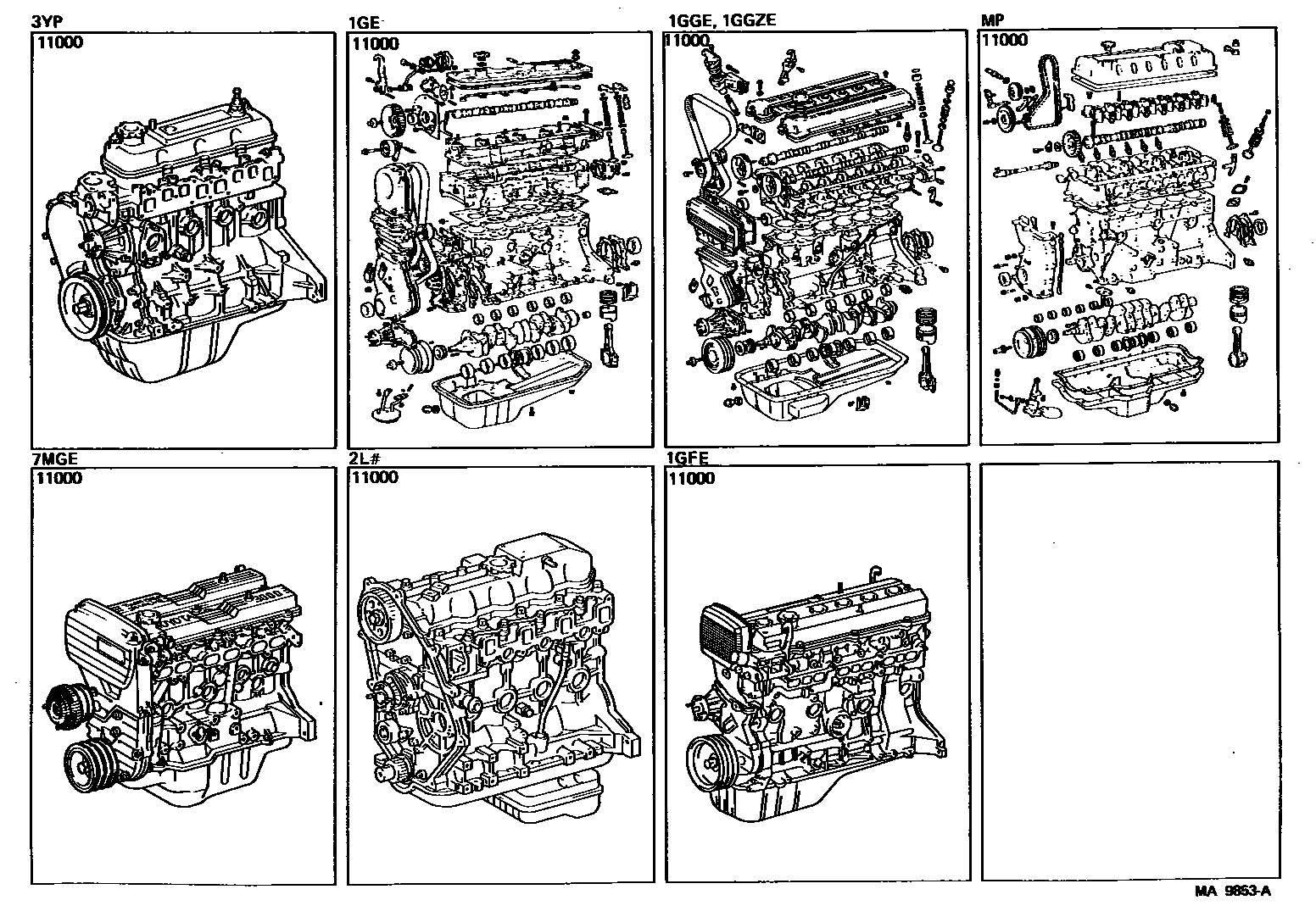 3YP
11000

1GE
11000

1GGE, 1GGZE
11000

MP
11000

7MGE
11000

2L#
11000

1GFE
11000

MA 9853-A