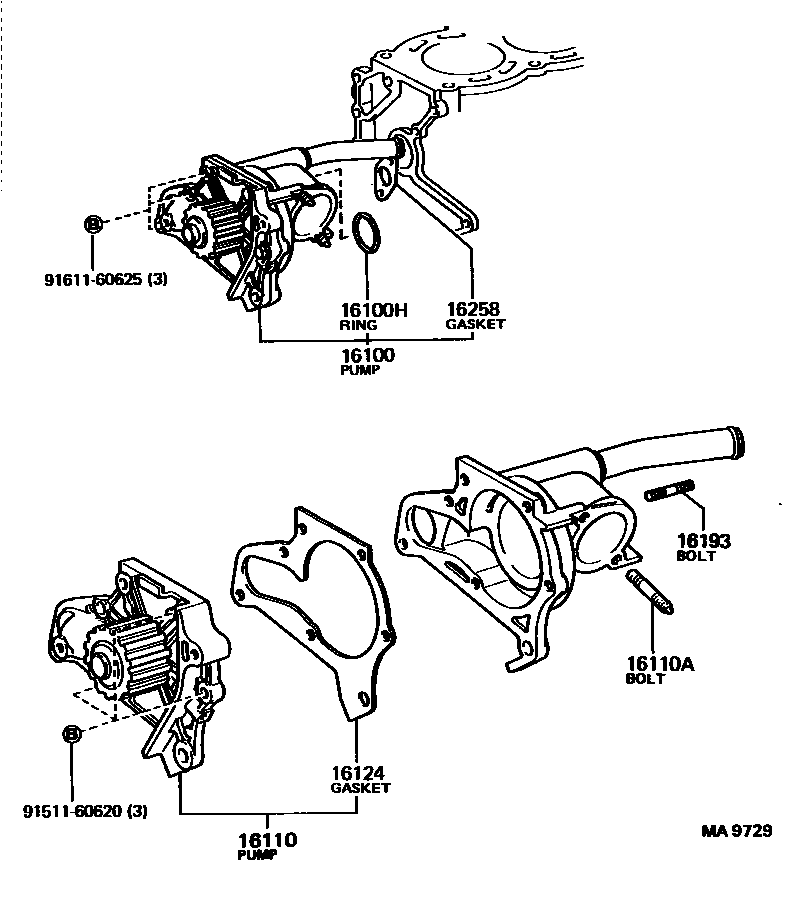 91611-60625 (3)

16100H
RING

16258
GASKET

16100
PUMP

16193
BOLT

16110A
BOLT

16124
GASKET

91511-60620 (3)

16110
PUMP

MA 9729