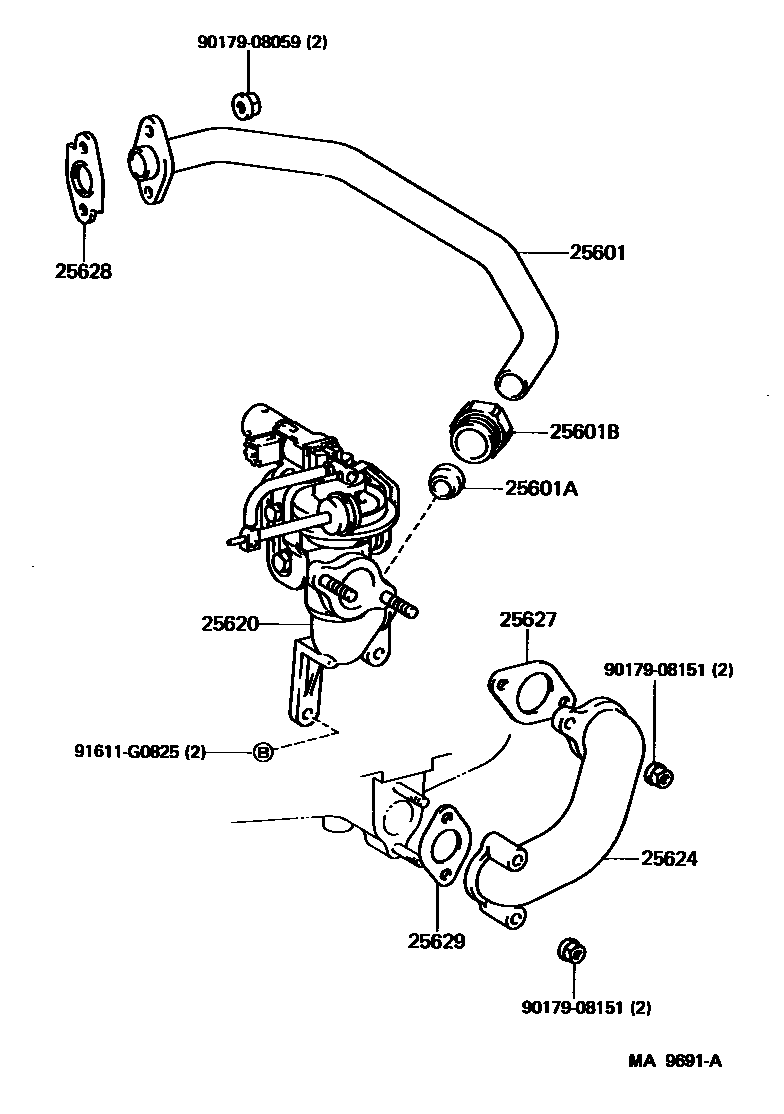 90179-08059 (2)

25628

25601

25601B

25601A

25620

25627

90179-08151 (2)

91611-G0825 (2) B

25624

25629

90179-08151 (2)

MA 9691-A