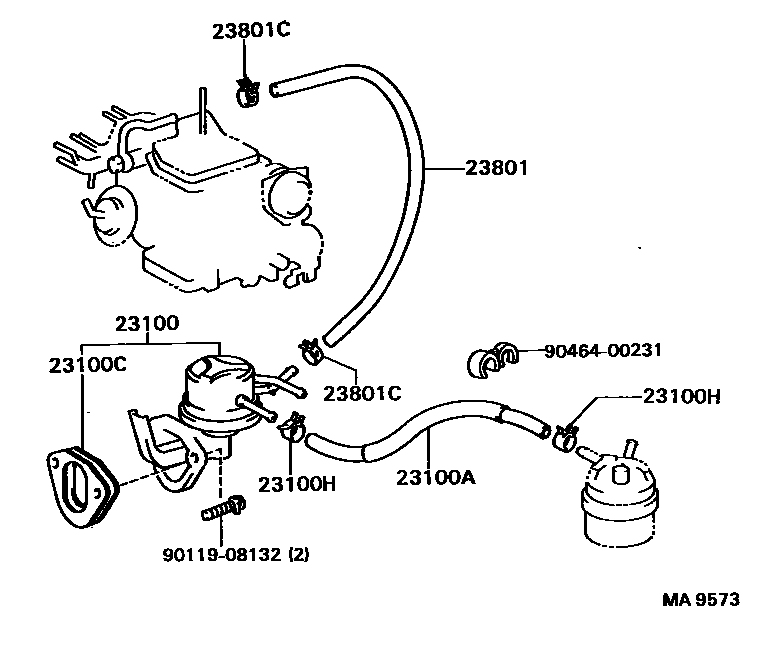 23801C

23801

23100

23100C

90464-00231

23801C

23100H

23100H

23100A

90119-08132 (2)

MA 9573