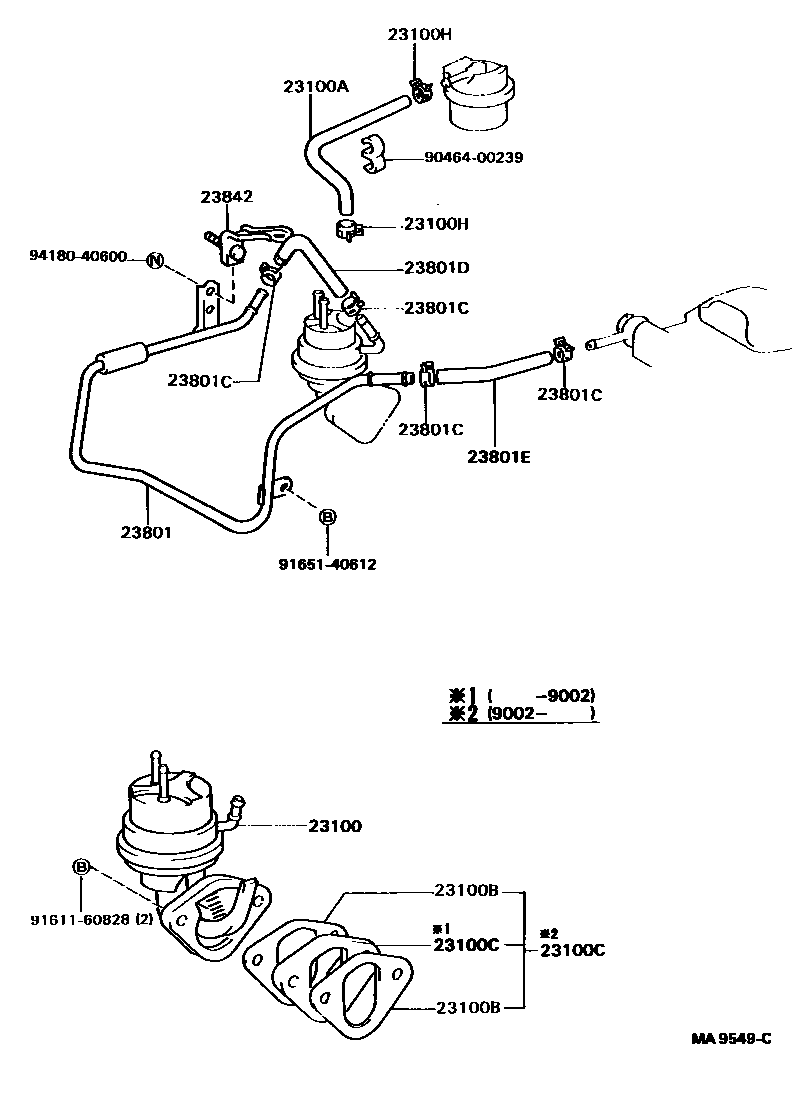 23100H
23100A
90464-00239
23842
23100H
94180-40600
N
23801D
23801C
23801C
23801C
23801C
23801E
23801
B
91651-40612

※1 ( -9002)
※2 (9002- )

23100
B
91611-60828 (2)
23100B
※1
23100C
※2
23100C
23100B
MA 9549-C