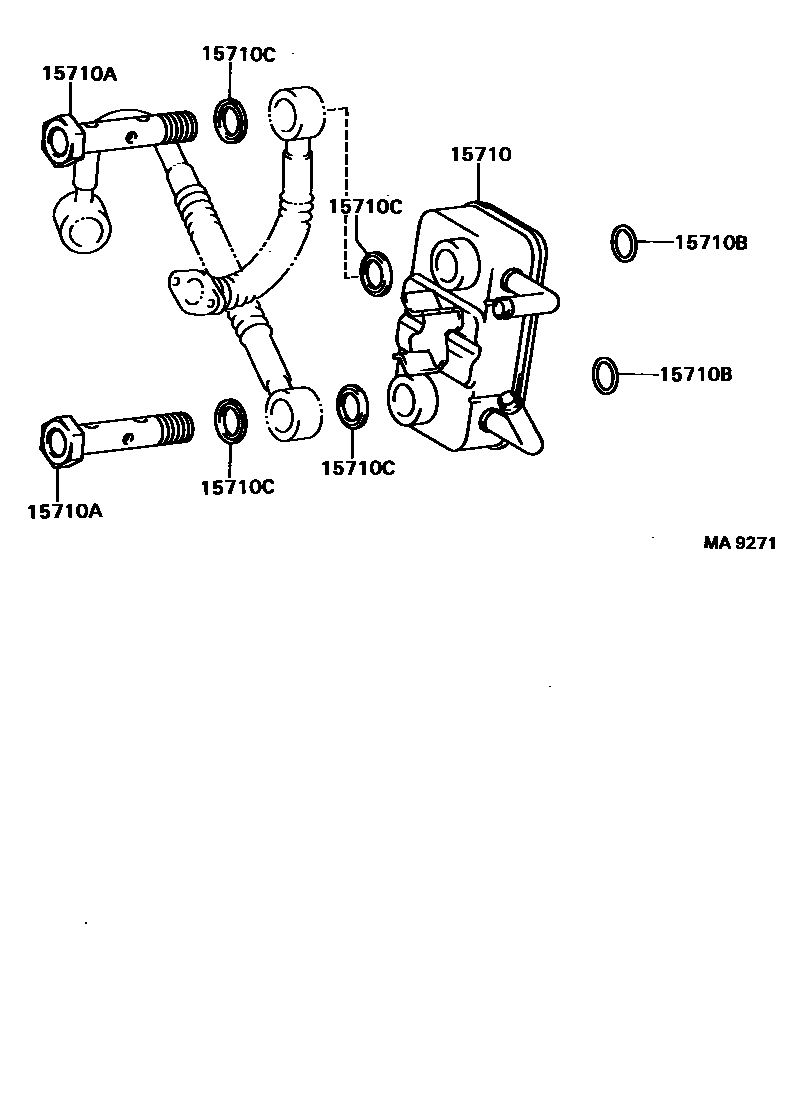 15710A
15710C
15710
15710C
15710B
15710B
15710A
15710C
15710C
MA 9271