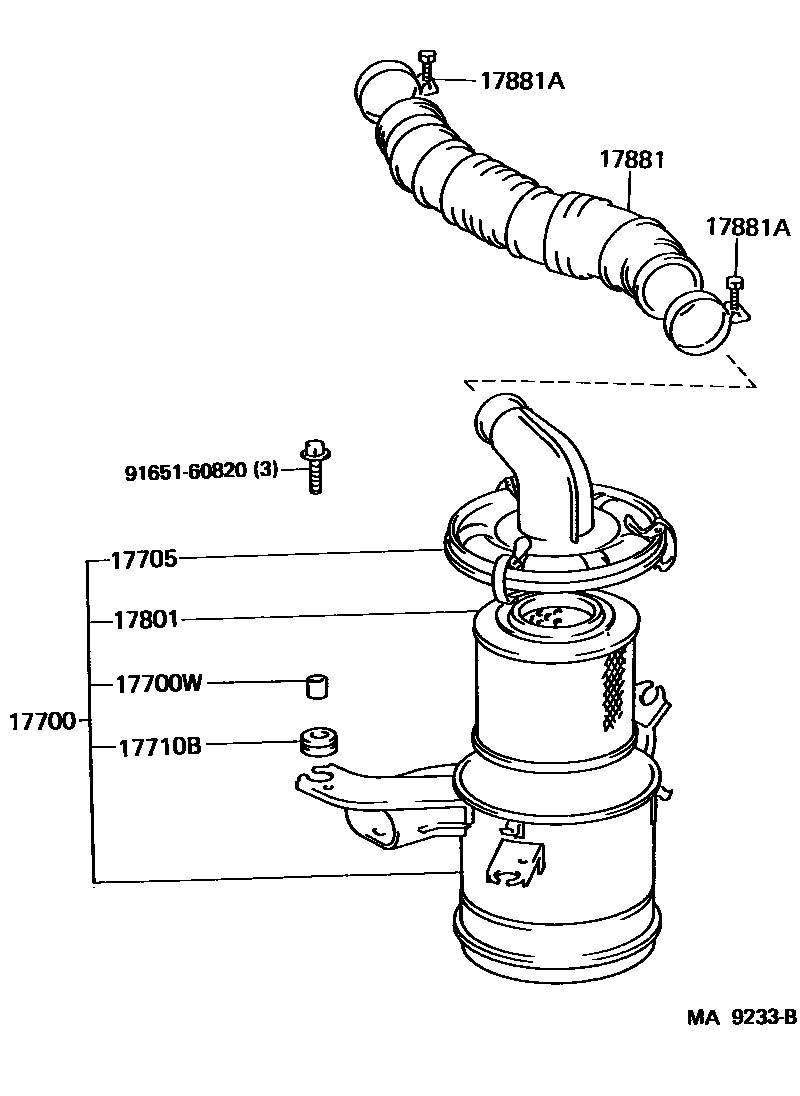 17881A
17881
17881A
91651-60820 (3)
17705
17801
17700W
17700
17710B
MA 9233-B