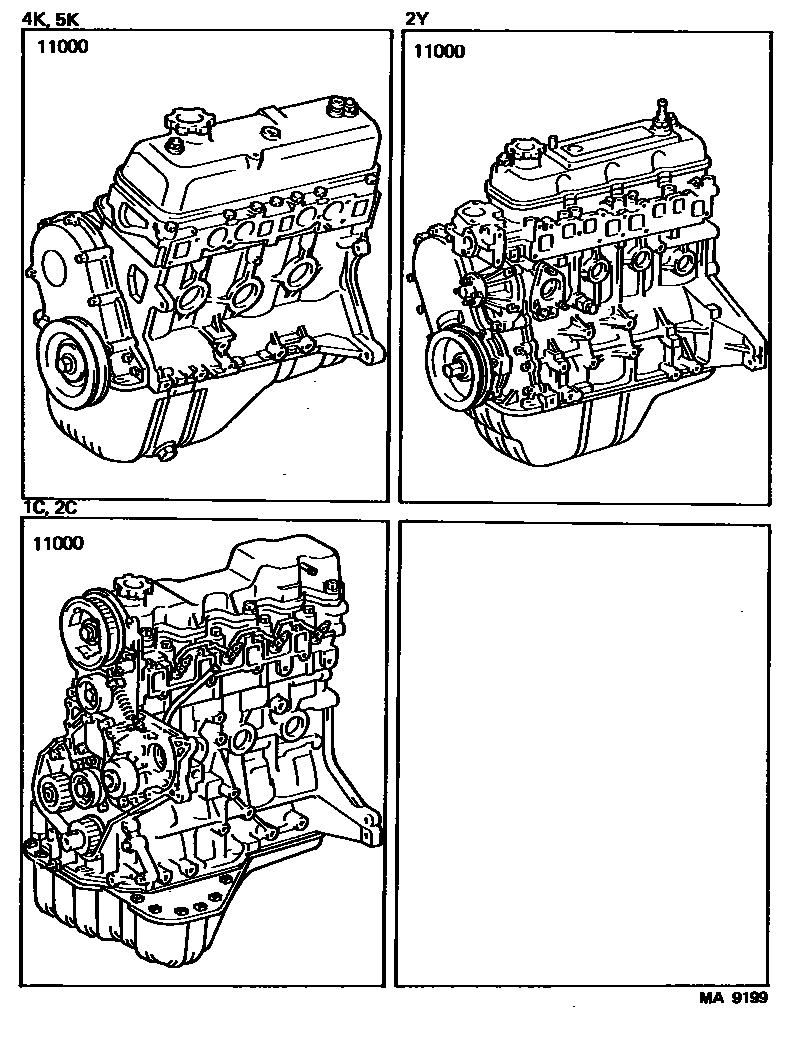 4K, 5K

11000

2Y

11000

1C, 2C

11000

MA 9199