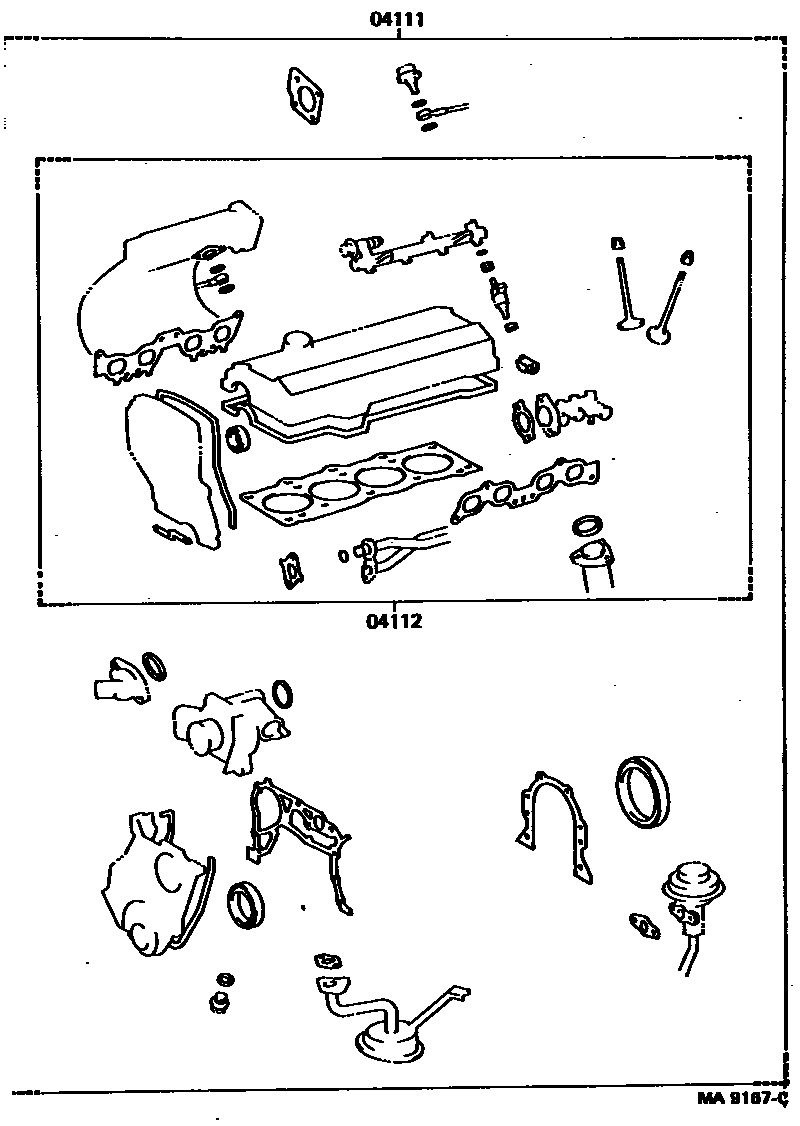 04111

04112

MA 9167-C