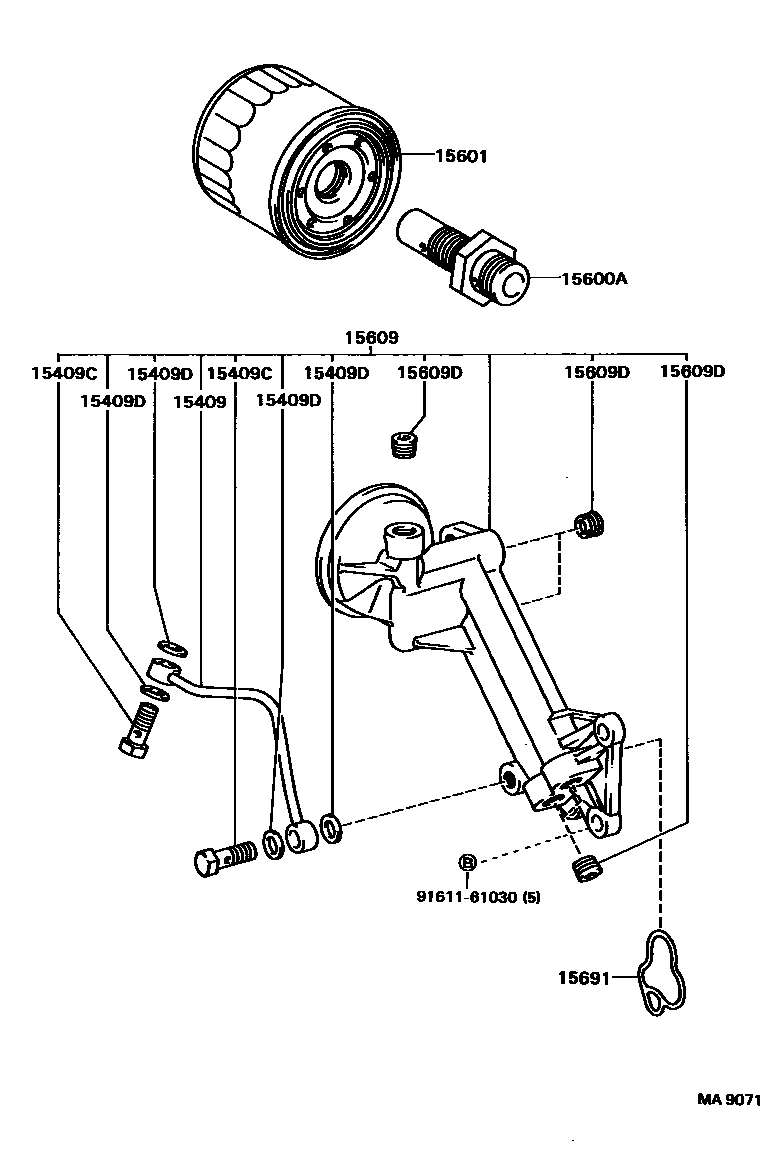 15601

15600A

15609

15409C 15409D 15409C 15409D 15609D 15609D 15609D

15409D 15409 15409D

B

91611-61030 (5)

15691

MA 9071