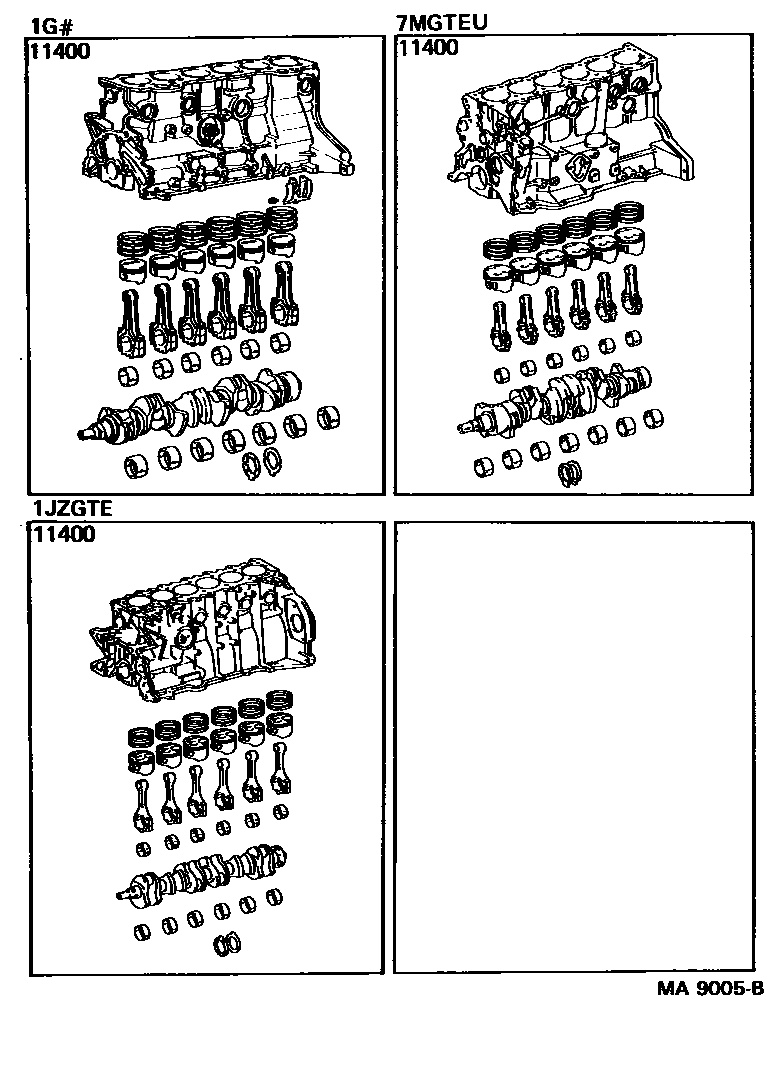 1G#

11400

7MGTEU

11400

1JZGTE

11400

MA 9005-B