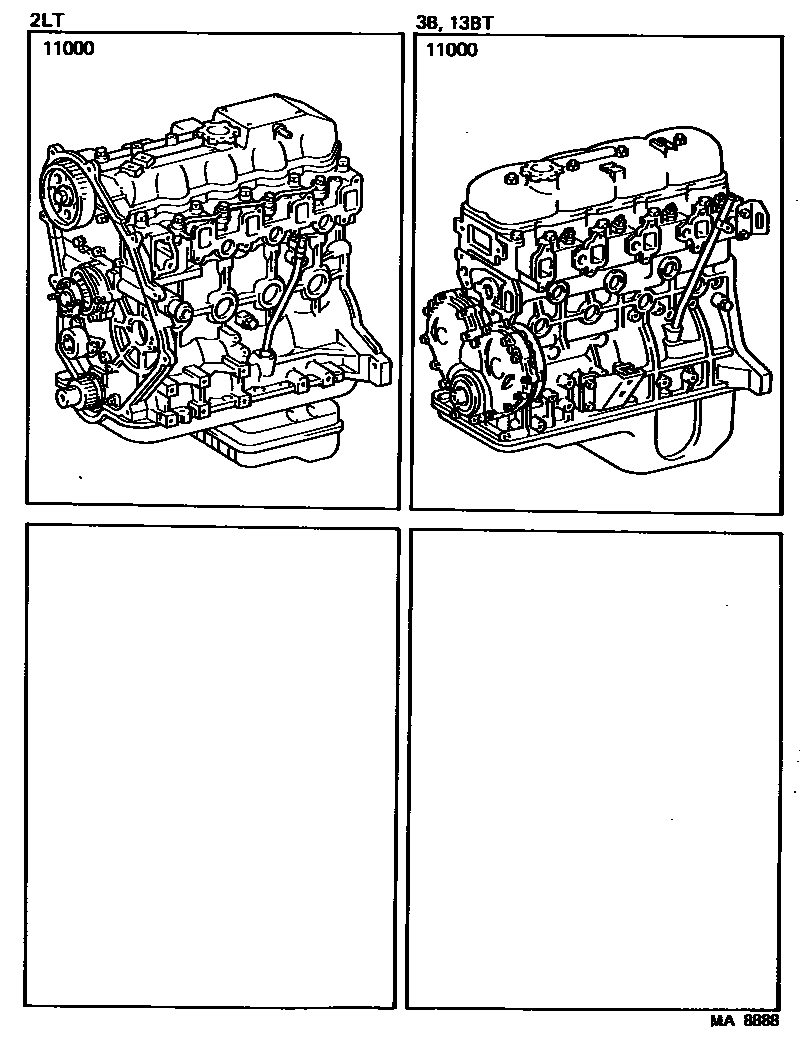 2LT

11000

3B, 13BT

11000

MA 8888