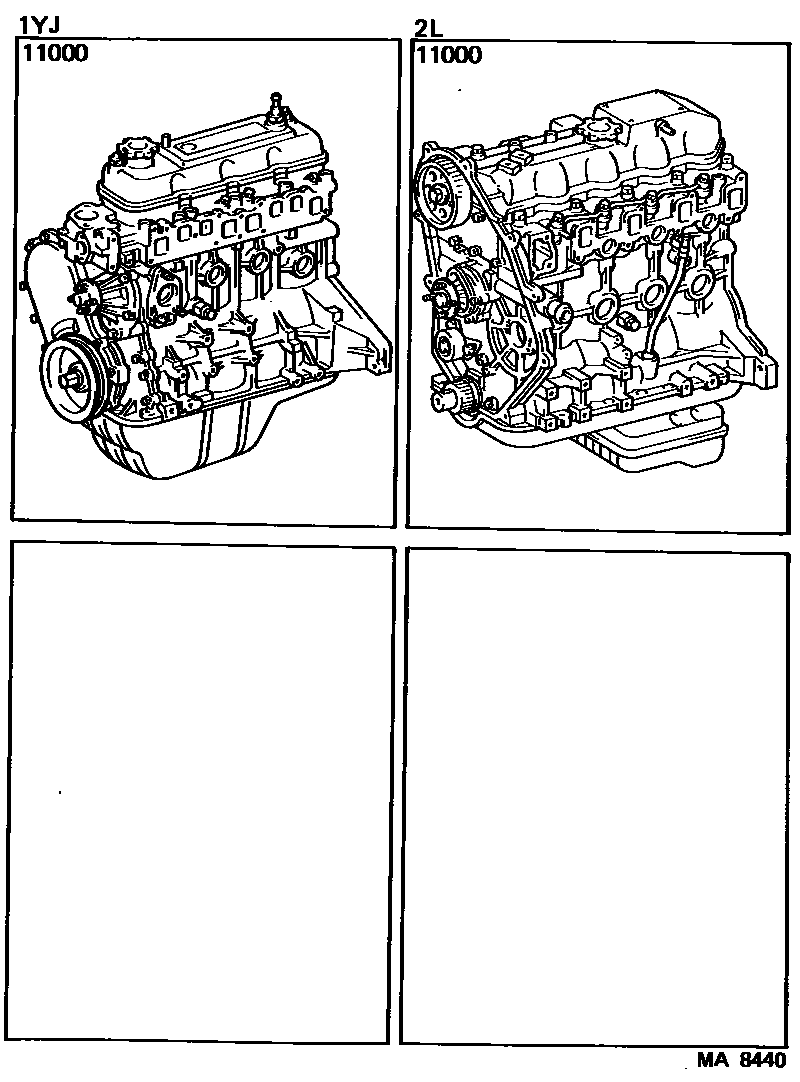 1YJ
11000

2L
11000

MA 8440