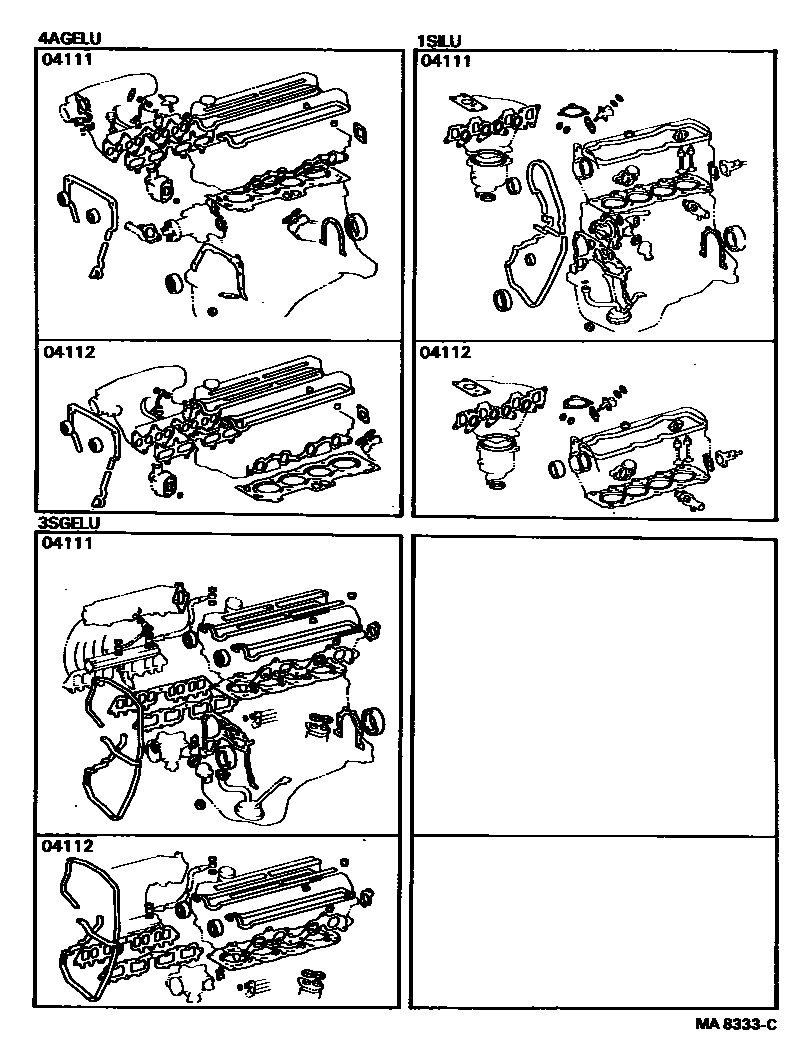 4AGELU

04111

04112

1SILU

04111

04112

3SGELU

04111

04112

MA 8333-C